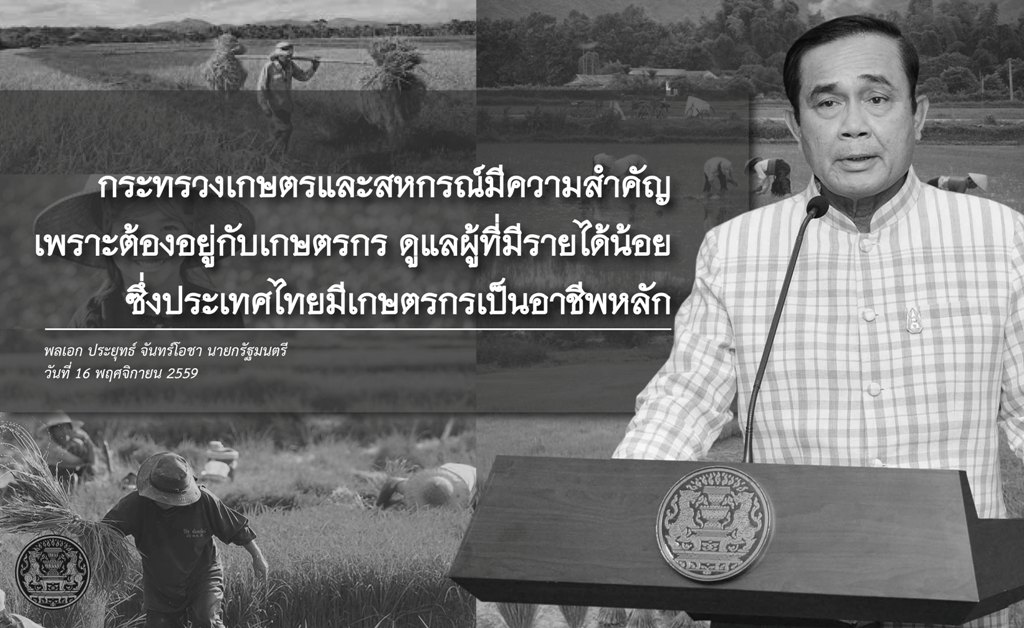 กระทรวงเกษตรและสหกรณ์มีความสำคัญ เพราะต้องอยู่กับเกษตรกร ดูแลผู้ที่มีรายได้น้อย ซึ่งประเทศไทยมีเกษตรกรเป็นอาชีพหลัก

พลเอก ประยุทธ์ จันทร์โอชา นายกรัฐมนตรี
วันที่ 16 พฤศจิกายน 2559