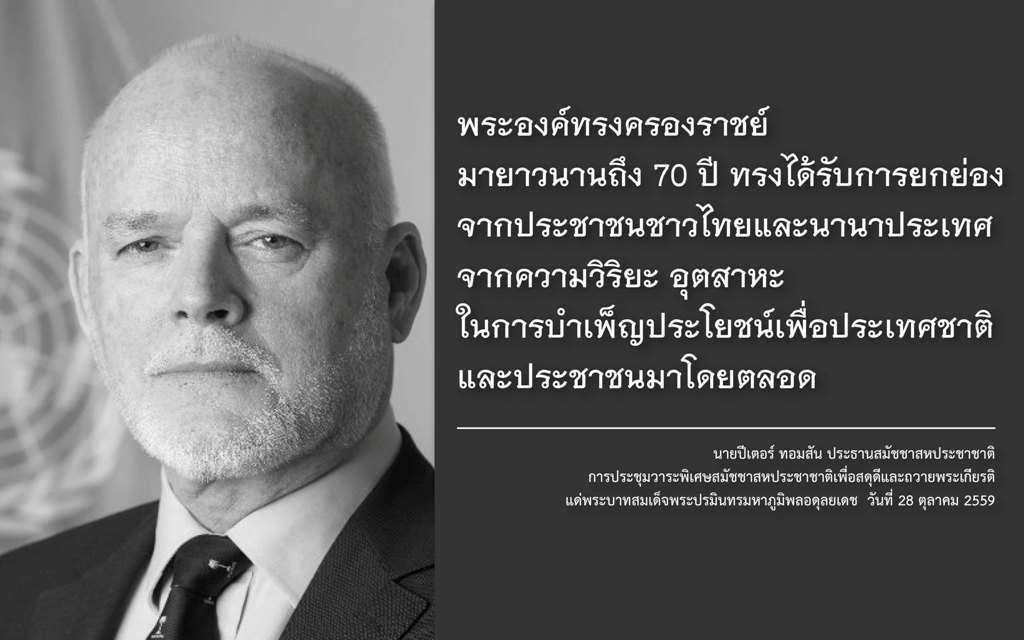 พระองค์ทรงครองราชย์ มายาวนานถึง 70 ปี ทรงได้รับการยกย่อง จากประชาชนชาวไทยและนานาประเทศ จากความวิริยะ อุตสาหะ ในการบำเพ็ญประโยชน์เพื่อประเทศชาติ และประชาชนมาโดยตลอด

นายปีเตอร์ ทอมสัน ประธานสมัชชาสหประชาชาติ
การประชุมวาระพิเศษสมัชชาสหประชาชาติเพื่อสดุดีและถวายพระเกียรติ
แด่พระบาทสมเด็จพระปรมินทรมหาภูมิพลอดุลยเดช วันที่ 28 ตุลาคม 2559