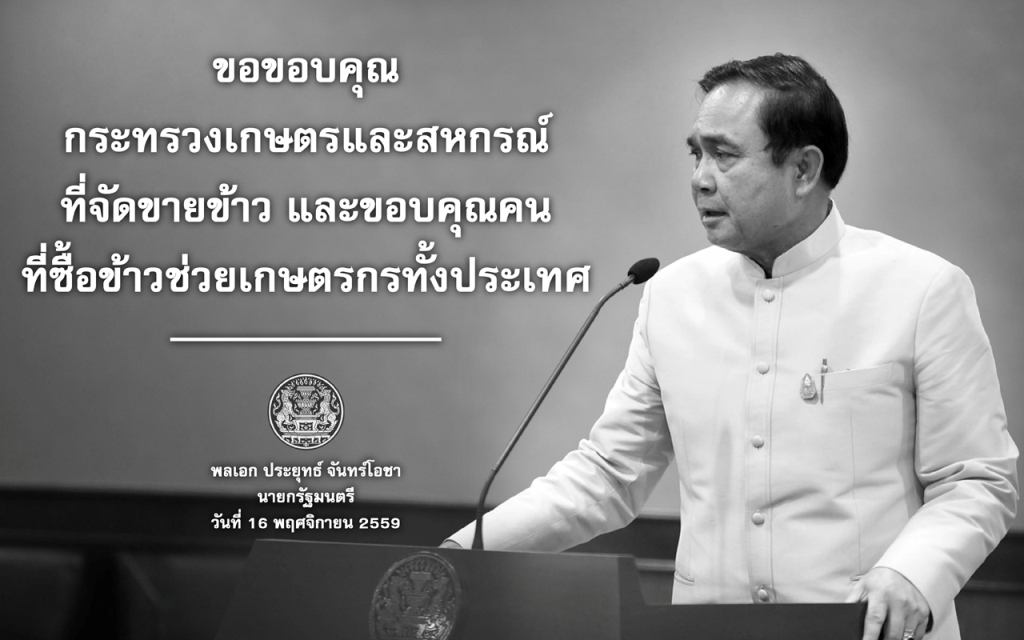 ขอขอบคุณ
กระทรวงเกษตรและสหกรณ์
ที่จัดขายข้าว และขอบคุณคน
ที่ซื้อข้าวช่วยเกษตรกรทั้งประเทศ

พลเอก ประยุทธ์ จันทร์โอชา
นายกรัฐมนตรี
วันที่ 16 พฤศจิกายน 2559