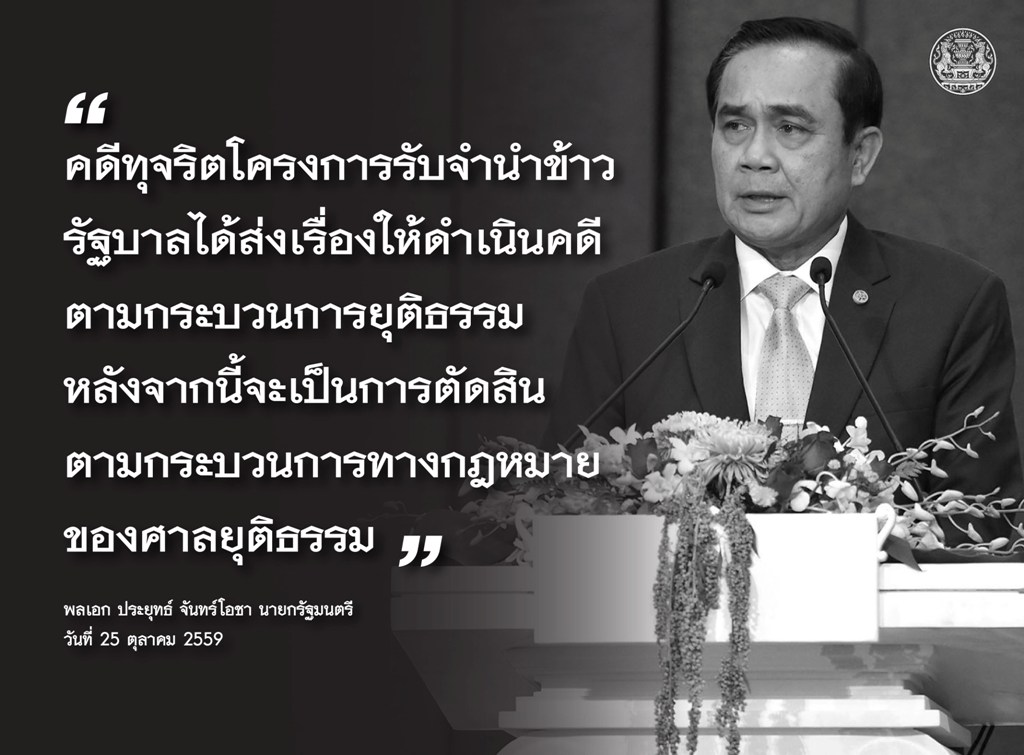 “
คดีทุจริตโครงการรับจำนำข้าว
รัฐบาลได้ส่งเรื่องให้ดำเนินคดี
ตามกระบวนการยุติธรรม
หลังจากนี้จะเป็นการตัดสิน
ตามกระบวนการทางกฎหมาย
ของศาลยุติธรรม ”

พลเอก ประยุทธ์ จันทร์โอชา นายกรัฐมนตรี
วันที่ 25 ตุลาคม 2559