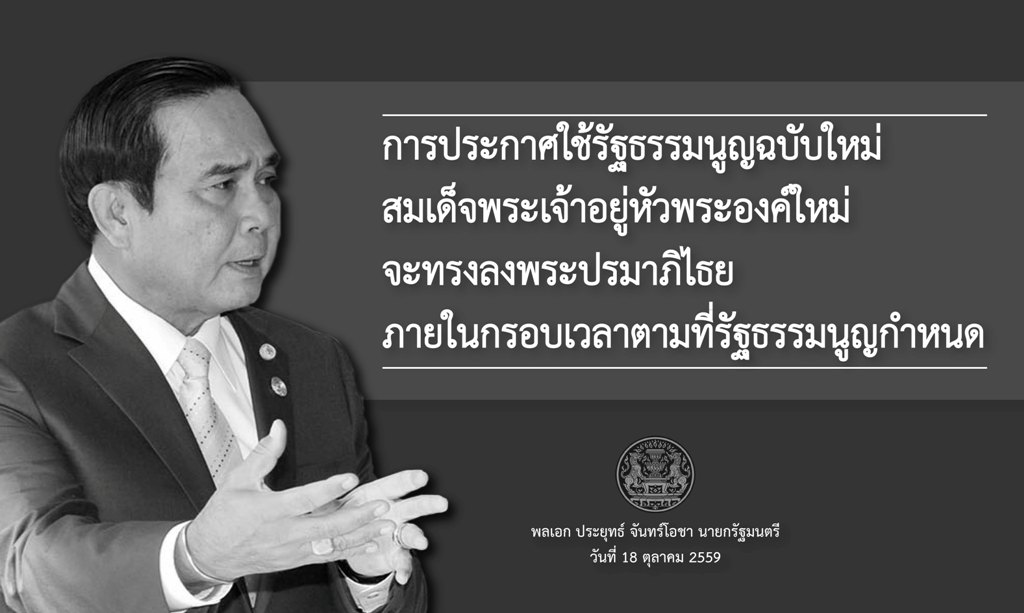 การประกาศใช้รัฐธรรมนูญฉบับใหม่
สมเด็จพระเจ้าอยู่หัวพระองค์ใหม่
จะทรงลงพระปรมาภิไธย
ภายในกรอบเวลาตามที่รัฐธรรมนูญกำหนด

พลเอก ประยุทธ์ จันทร์โอชา นายกรัฐมนตรี
วันที่ 18 ตุลาคม 2559