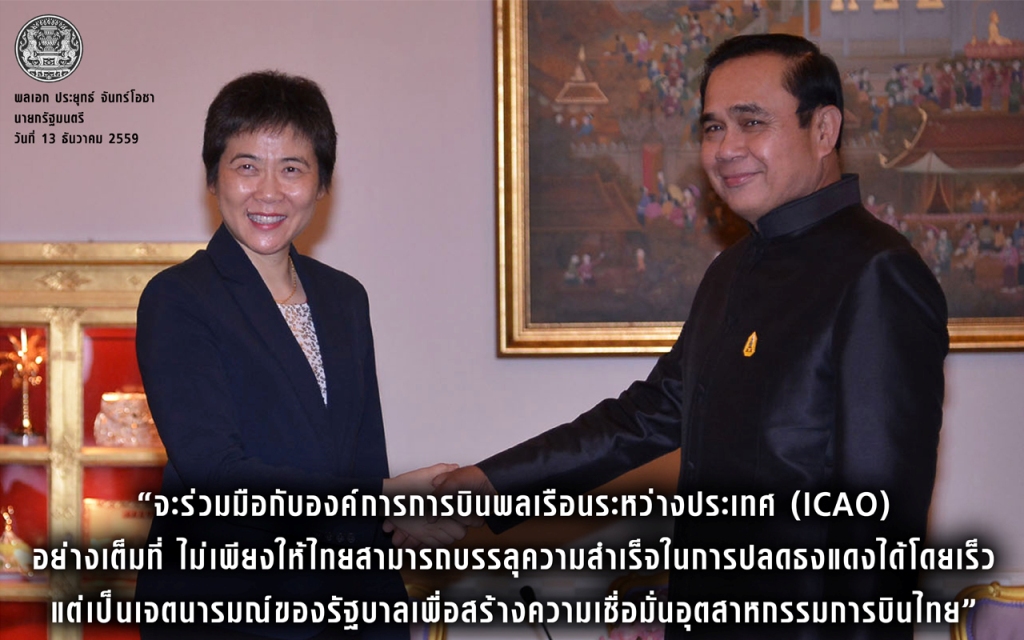 พลเอก ประยุทธ์ จันทร์โอชา
นายกรัฐมนตรี
วันที่ 13 ธันวาคม 2559

“จะร่วมมือกับองค์การการบินพลเรือนระหว่างประเทศ (ICAO) อย่างเต็มที่ ไม่เพียงให้ไทยสามารถบรรลุความสำเร็จในการปลดธงแดงได้โดยเร็ว แต่เป็นเจตนารมณ์ของรัฐบาลเพื่อสร้างความเชื่อมั่นอุตสาหกรรมการบินไทย”