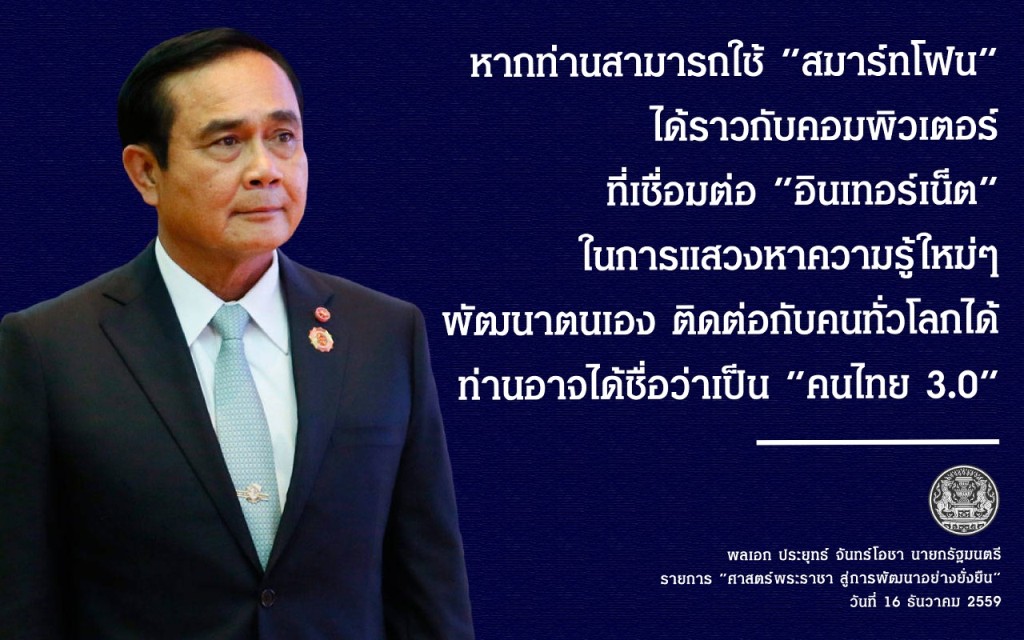 หากท่านสามารถใช้ "สมาร์ทโฟน" ได้ราวกับคอมพิวเตอร์ ที่เชื่อมต่อ "อินเทอร์เน็ต" ในการแสวงหาความรู้ใหม่ๆ พัฒนาตนเอง ติดต่อกับคนทั่วโลกได้ ท่านอาจได้ชื่อว่าเป็น "คนไทย 3.0"

พลเอก ประยุทธ์ จันทร์โอชา นายกรัฐมนตรี
รายการ "ศาสตร์พระราชา สู่การพัฒนาอย่างยั่งยืน"
วันที่ 16 ธันวาคม 2559