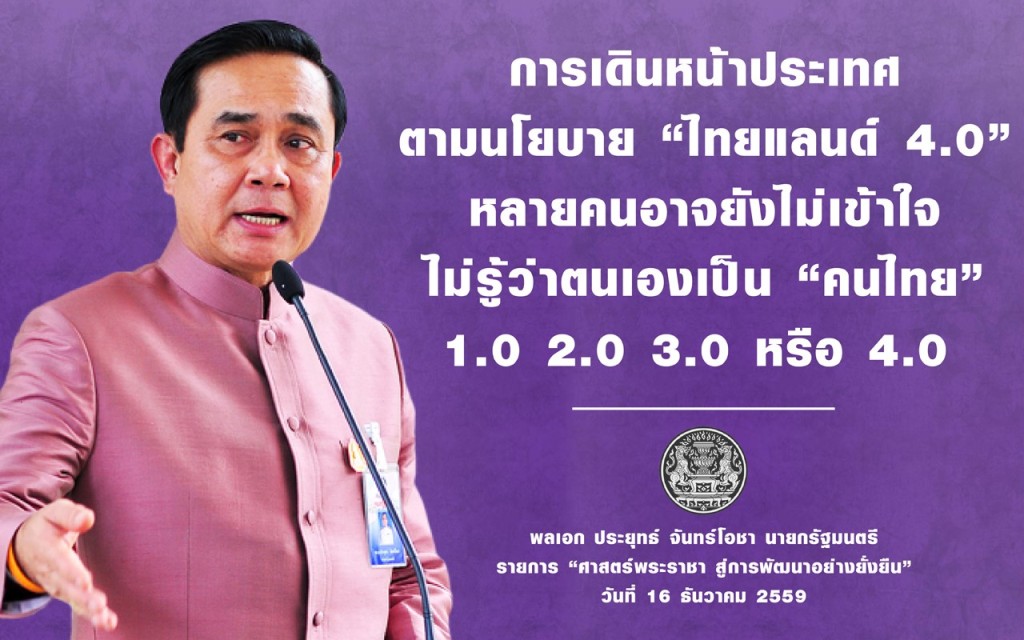 การเดินหน้าประเทศ
ตามนโยบาย “ไทยแลนด์ 4.0”
หลายคนอาจยังไม่เข้าใจ
ไม่รู้ว่าตนเองเป็น “คนไทย”
1.0 2.0 3.0 หรือ 4.0

พลเอก ประยุทธ์ จันทร์โอชา นายกรัฐมนตรี
รายการ “ศาสตร์พระราชา สู่การพัฒนาอย่างยั่งยืน”
วันที่ 16 ธันวาคม 2559