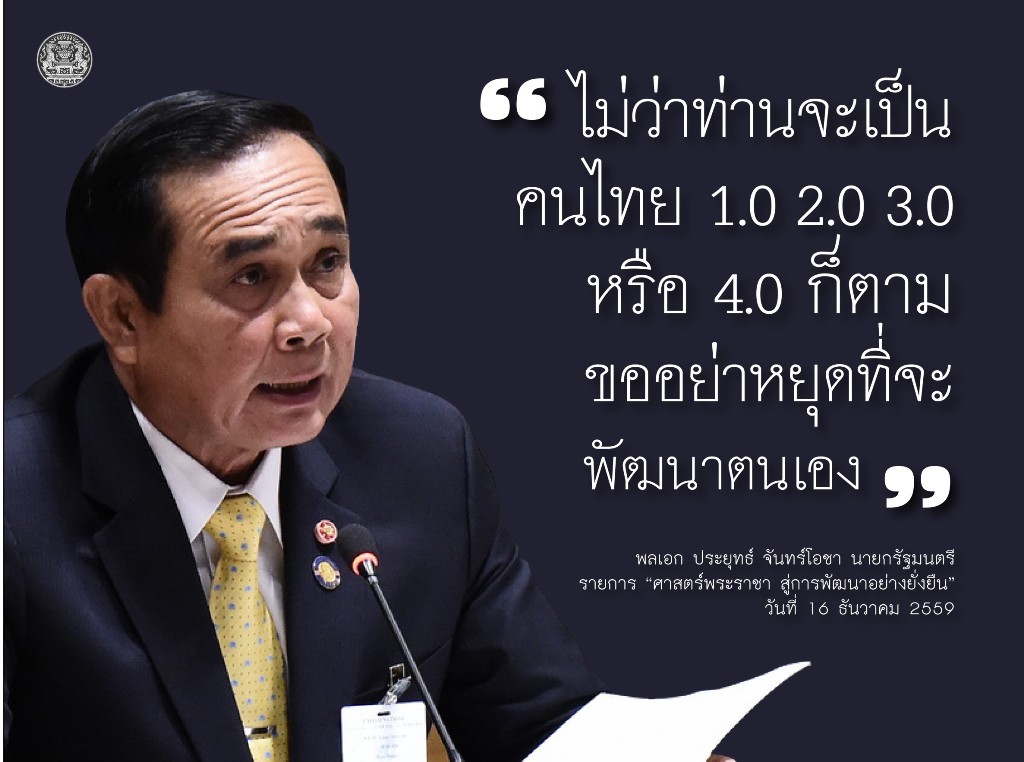 “ ไม่ว่าท่านจะเป็น คนไทย 1.0 2.0 3.0 หรือ 4.0 ก็ตาม ขออย่าหยุดที่จะ พัฒนาตนเอง ”

พลเอก ประยุทธ์ จันทร์โอชา นายกรัฐมนตรี
รายการ “ศาสตร์พระราชา สู่การพัฒนาอย่างยั่งยืน”
วันที่ 16 ธันวาคม 2559