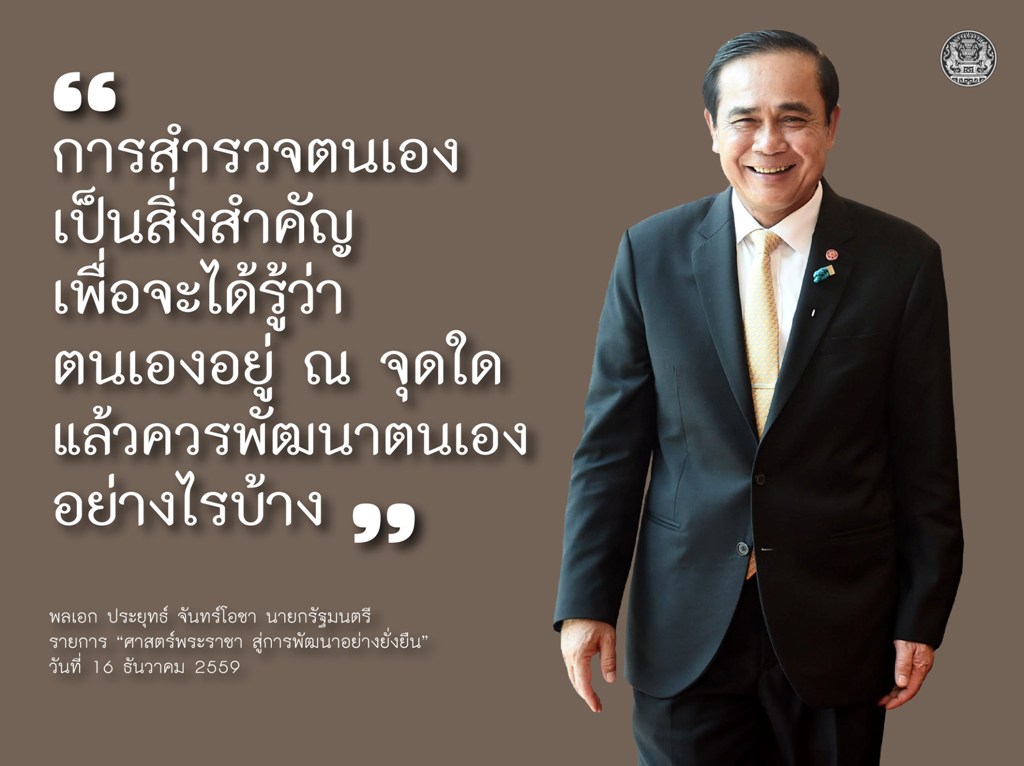 “
การสำรวจตนเอง
เป็นสิ่งสำคัญ
เพื่อจะได้รู้ว่า
ตนเองอยู่ ณ จุดใด
แล้วควรพัฒนาตนเอง
อย่างไรบ้าง ”

พลเอก ประยุทธ์ จันทร์โอชา นายกรัฐมนตรี
รายการ “ศาสตร์พระราชา สู่การพัฒนาอย่างยั่งยืน”
วันที่ 16 ธันวาคม 2559