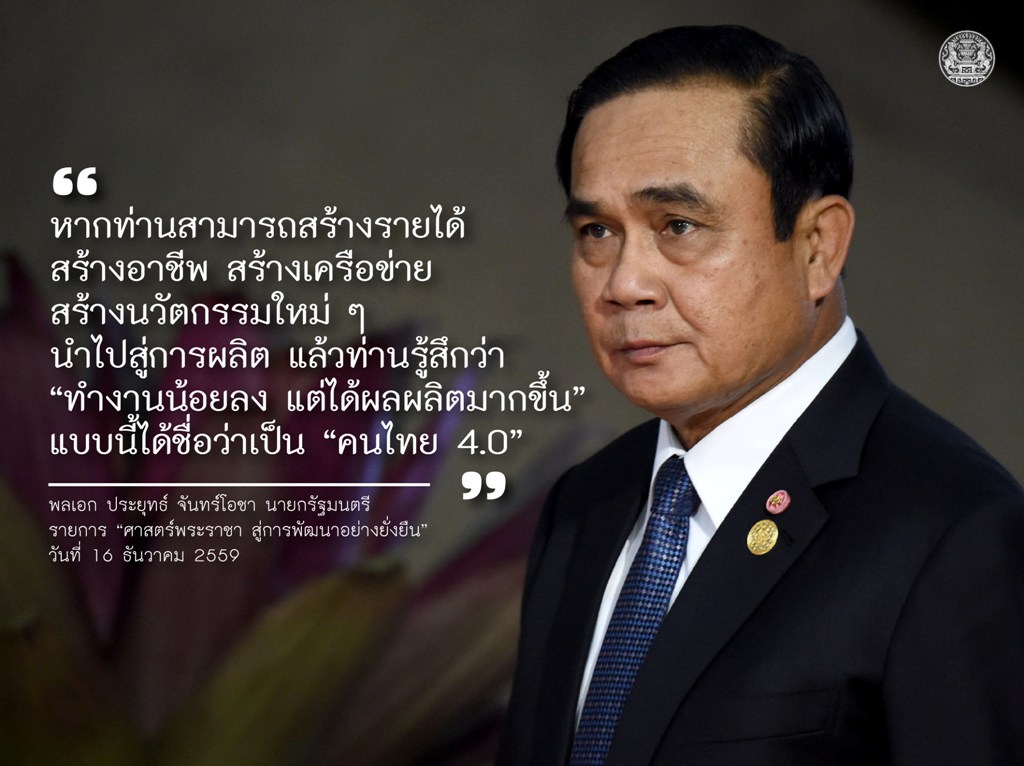 “
หากท่านสามารถสร้างรายได้ สร้างอาชีพ สร้างเครือข่าย สร้างนวัตกรรมใหม่ ๆ นำไปสู่การผลิต แล้วท่านรู้สึกว่า “ทำงานน้อยลง แต่ได้ผลผลิตมากขึ้น” แบบนี้ได้ชื่อว่าเป็น “คนไทย 4.0”
”

พลเอก ประยุทธ์ จันทร์โอชา นายกรัฐมนตรี
รายการ “ศาสตร์พระราชา สู่การพัฒนาอย่างยั่งยืน”
วันที่ 16 ธันวาคม 2559