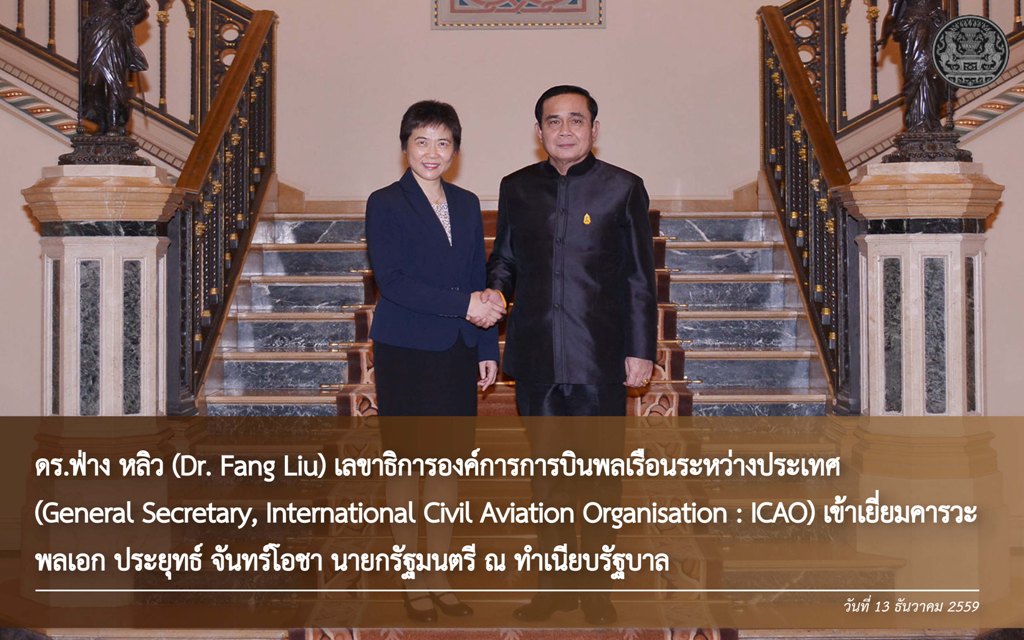 ดร.ฟ่าง หลิว (Dr. Fang Liu) เลขาธิการองค์การการบินพลเรือนระหว่างประเทศ (General Secretary, International Civil Aviation Organisation : ICAO) เข้าเยี่ยมคารวะ พลเอก ประยุทธ์ จันทร์โอชา นายกรัฐมนตรี ณ ทำเนียบรัฐบาล

วันที่ 13 ธันวาคม 2559