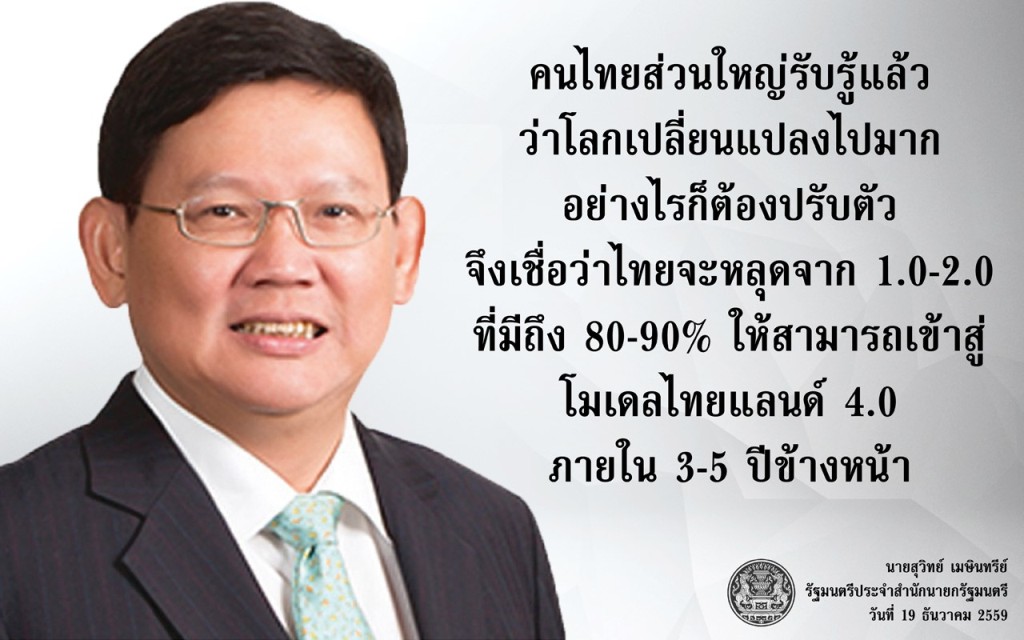 คนไทยส่วนใหญ่รับรู้แล้ว
ว่าโลกเปลี่ยนแปลงไปมาก
อย่างไรก็ต้องปรับตัว
จึงเชื่อว่าไทยจะหลุดจาก 1.0-2.0
ที่มีถึง 80-90% ให้สามารถเข้าสู่
โมเดลไทยแลนด์ 4.0
ภายใน 3-5 ปีข้างหน้า

นายสุวิทย์ เมษินทรีย์
รัฐมนตรีประจำสำนักนายกรัฐมนตรี
วันที่ 19 ธันวาคม 2559