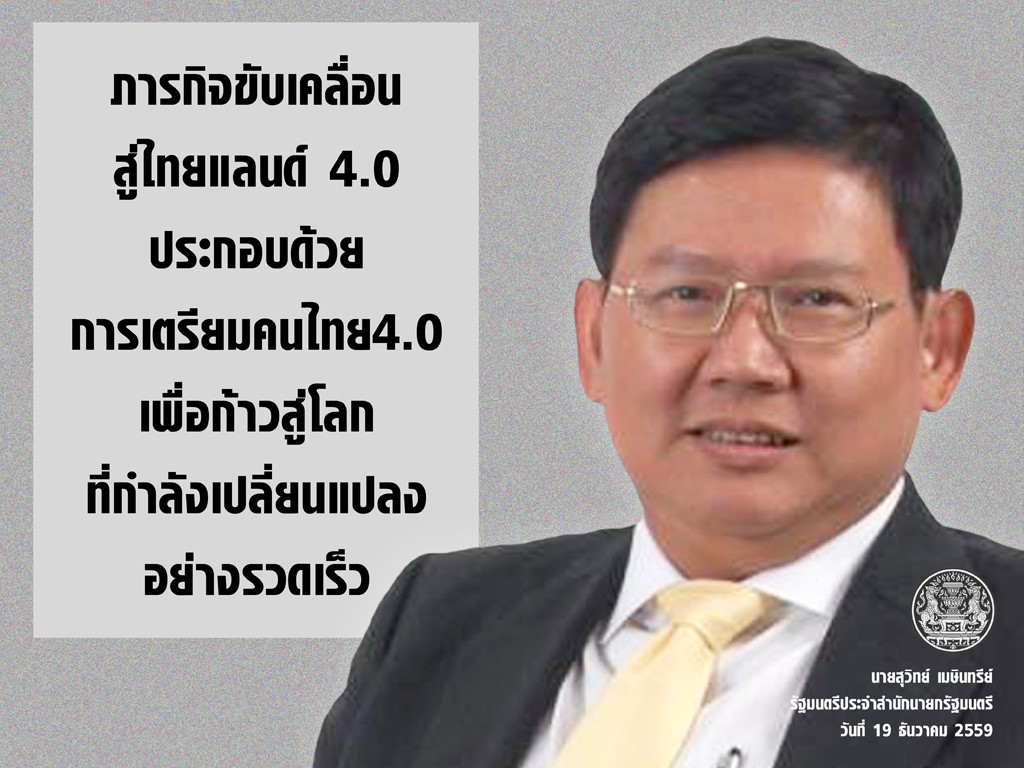 ภารกิจขับเคลื่อน
สู่ไทยแลนด์ 4.0
ประกอบด้วย
การเตรียมคนไทย4.0
เพื่อก้าวสู่โลก
ที่กำลังเปลี่ยนแปลง
อย่างรวดเร็ว

นายสุวิทย์ เมษินทรีย์
รัฐมนตรีประจำสำนักนายกรัฐมนตรี
วันที่ 19 ธันวาคม 2559