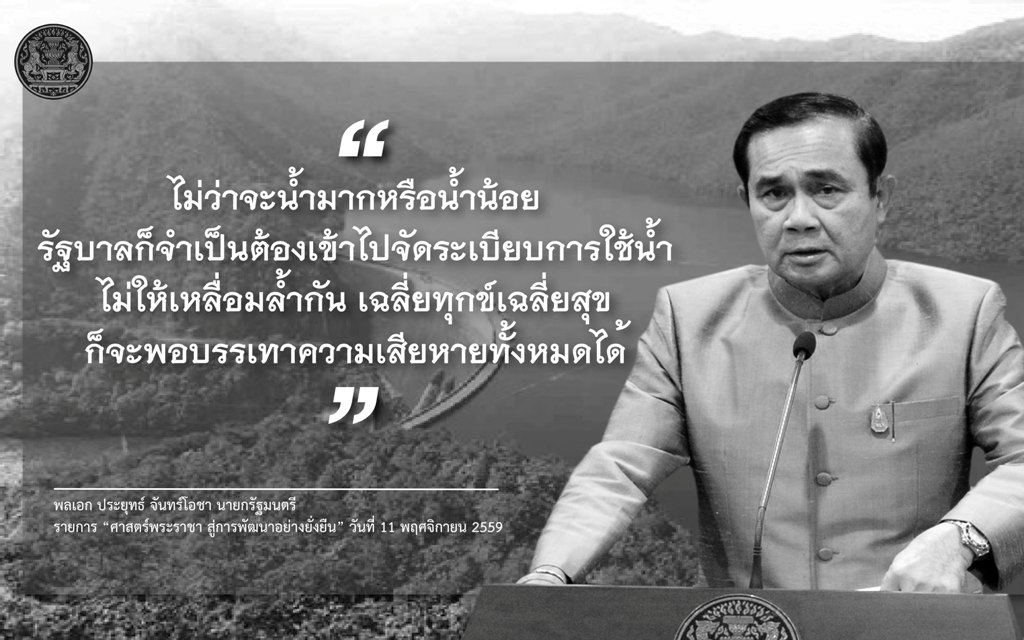 “
ไม่ว่าจะน้ำมากหรือน้ำน้อย
รัฐบาลก็จำเป็นต้องเข้าไปจัดระเบียบการใช้น้ำ
ไม่ให้เหลื่อมล้ำกัน เฉลี่ยทุกข์เฉลี่ยสุข
ก็จะพอบรรเทาความเสียหายทั้งหมดได้
”

พลเอก ประยุทธ์ จันทร์โอชา นายกรัฐมนตรี
รายการ “ศาสตร์พระราชา สู่การพัฒนาอย่างยั่งยืน” วันที่ 11 พฤศจิกายน 2559