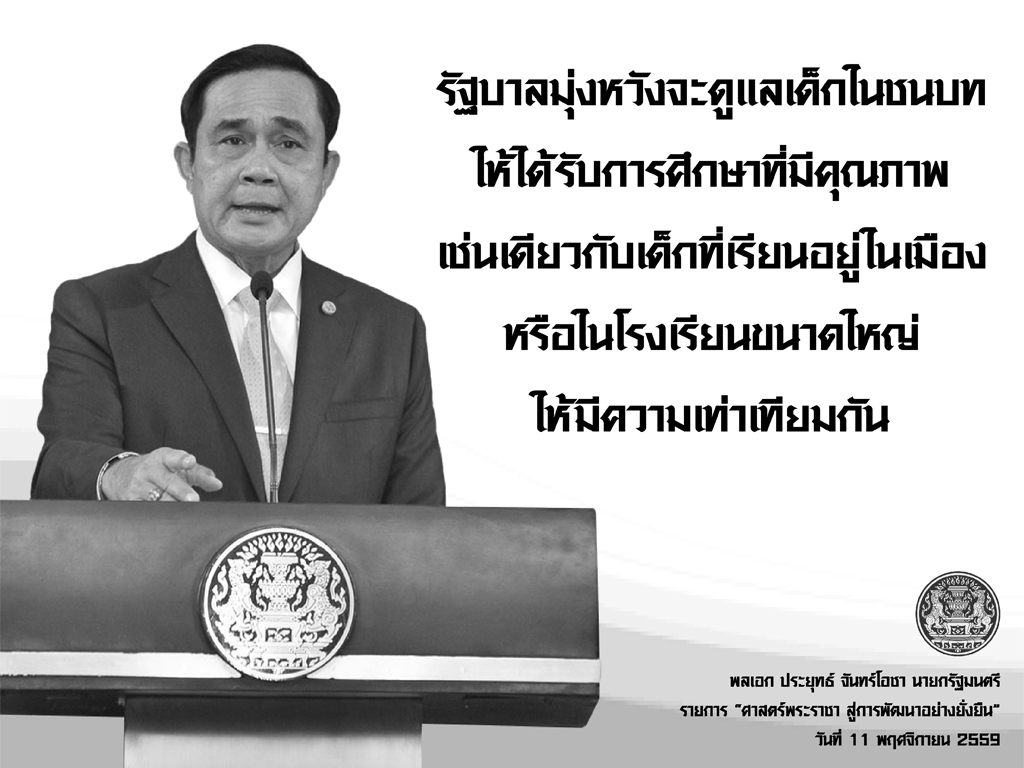 รัฐบาลมุ่งหวังจะดูแลเด็กในชนบท
ให้ได้รับการศึกษาที่มีคุณภาพ
เช่นเดียวกับเด็กที่เรียนอยู่ในเมือง
หรือในโรงเรียนขนาดใหญ่
ให้มีความเท่าเทียมกัน

พลเอก ประยุทธ์ จันทร์โอชา นายกรัฐมนตรี
รายการ "ศาสตร์พระราชา สู่การพัฒนาอย่างยั่งยืน"
วันที่ 11 พฤศจิกายน 2559