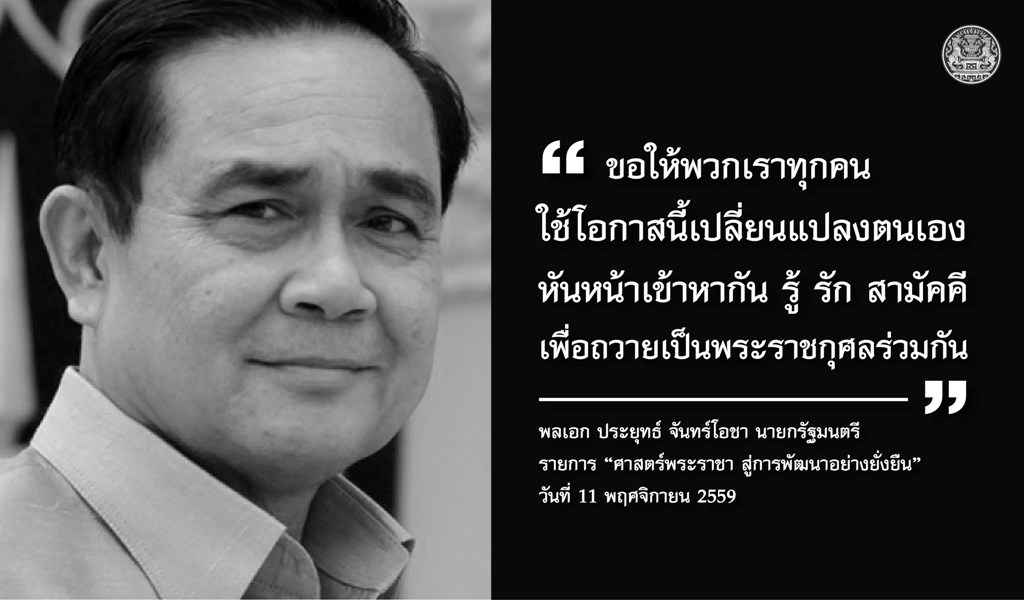 “ ขอให้พวกเราทุกคน ใช้โอกาสนี้เปลี่ยนแปลงตนเอง หันหน้าเข้าหากัน รู้ รัก สามัคคี เพื่อถวายเป็นพระราชกุศลร่วมกัน ”

พลเอก ประยุทธ์ จันทร์โอชา นายกรัฐมนตรี
รายการ “ศาสตร์พระราชา สู่การพัฒนาอย่างยั่งยืน”
วันที่ 11 พฤศจิกายน 2559