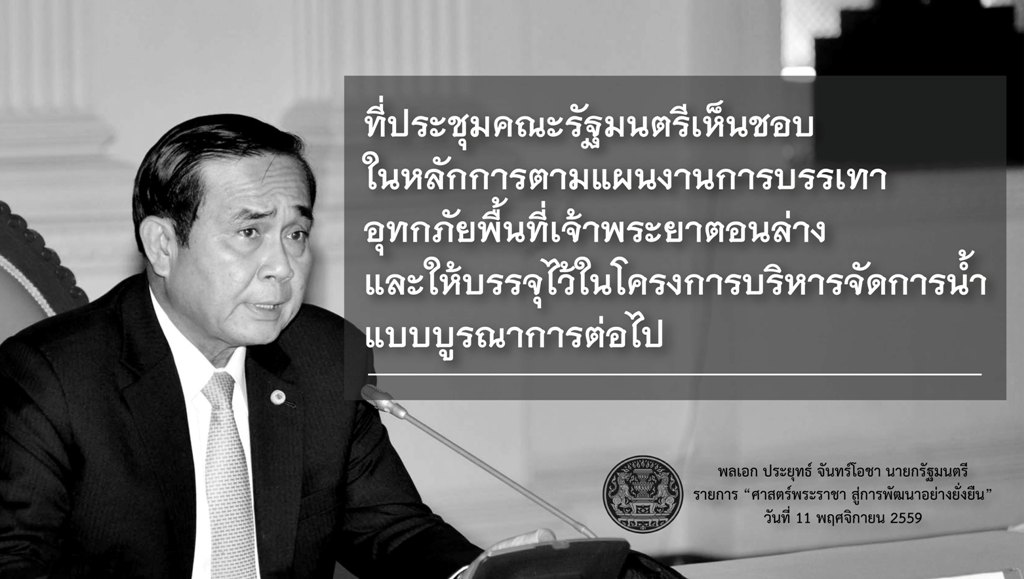 ที่ประชุมคณะรัฐมนตรีเห็นชอบ
ในหลักการตามแผนงานการบรรเทา
อุทกภัยพื้นที่เจ้าพระยาตอนล่าง
และให้บรรจุไว้ในโครงการบริหารจัดการน้ำ
แบบบูรณาการต่อไป

พลเอก ประยุทธ์ จันทร์โอชา นายกรัฐมนตรี
รายการ "ศาสตร์พระราชา สู่การพัฒนาอย่างยั่งยืน"
วันที่ 11 พฤศจิกายน 2559