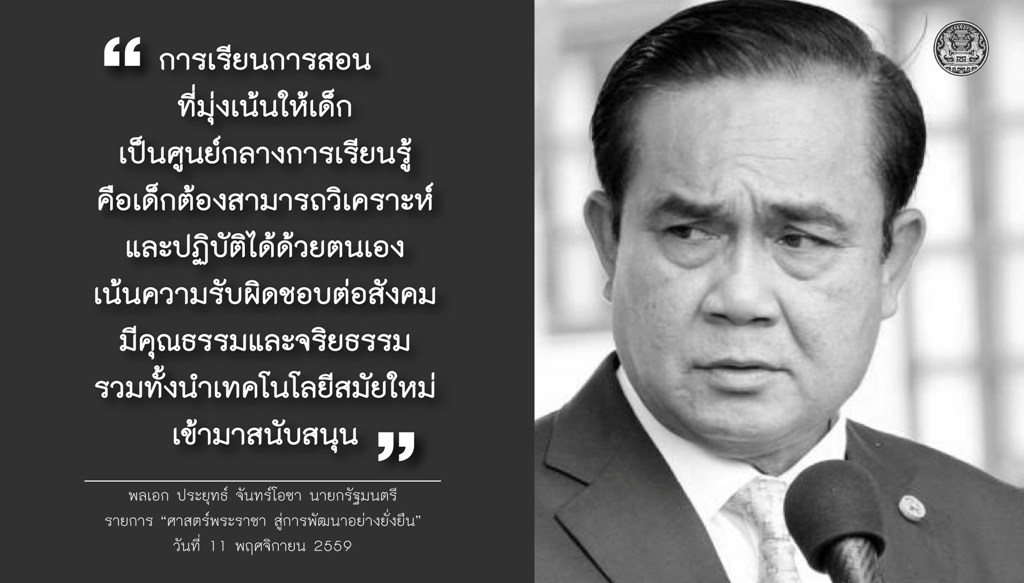 “ การเรียนการสอน
ที่มุ่งเน้นให้เด็ก
เป็นศูนย์กลางการเรียนรู้
คือเด็กต้องสามารถวิเคราะห์
และปฏิบัติได้ด้วยตนเอง
เน้นความรับผิดชอบต่อสังคม
มีคุณธรรมและจริยธรรม
รวมทั้งนำเทคโนโลยีสมัยใหม่
เข้ามาสนับสนุน ”

พลเอก ประยุทธ์ จันทร์โอชา นายกรัฐมนตรี
รายการ “ศาสตร์พระราชา สู่การพัฒนาอย่างยั่งยืน”
วันที่ 11 พฤศจิกายน 2559