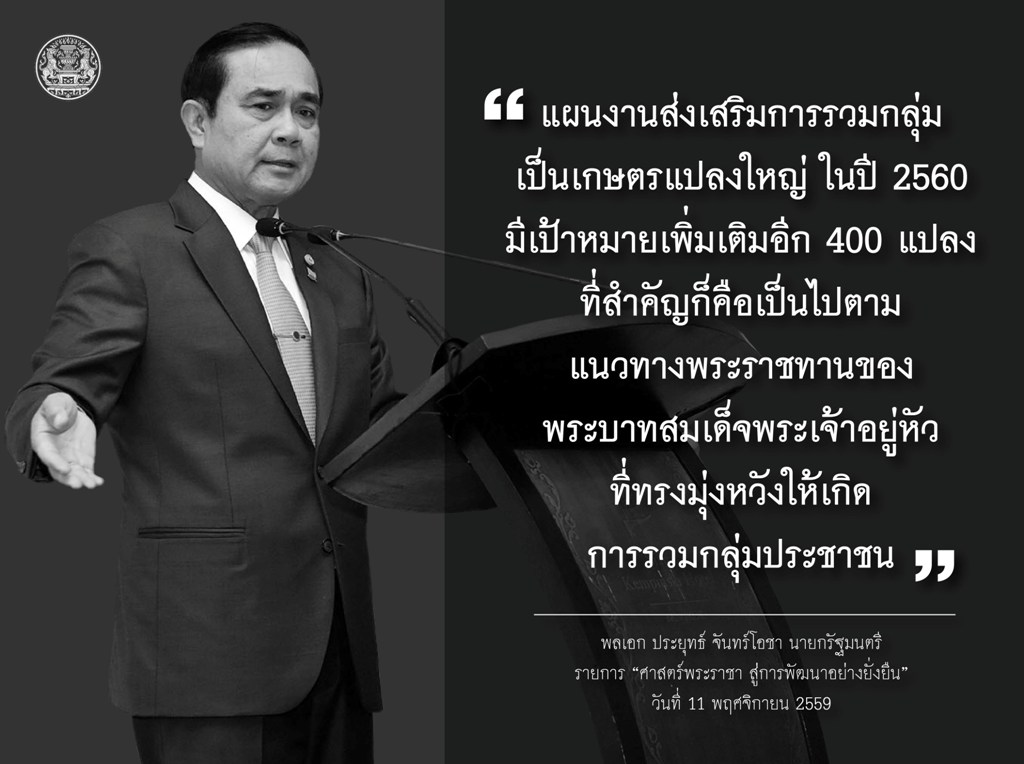 “ แผนงานส่งเสริมการรวมกลุ่ม เป็นเกษตรแปลงใหญ่ ในปี 2560 มีเป้าหมายเพิ่มเติมอีก 400 แปลง ที่สำคัญก็คือเป็นไปตาม แนวทางพระราชทานของ พระบาทสมเด็จพระเจ้าอยู่หัว ที่ทรงมุ่งหวังให้เกิด การรวมกลุ่มประชาชน ”

พลเอก ประยุทธ์ จันทร์โอชา นายกรัฐมนตรี
รายการ “ศาสตร์พระราชา สู่การพัฒนาอย่างยั่งยืน”
วันที่ 11 พฤศจิกายน 2559