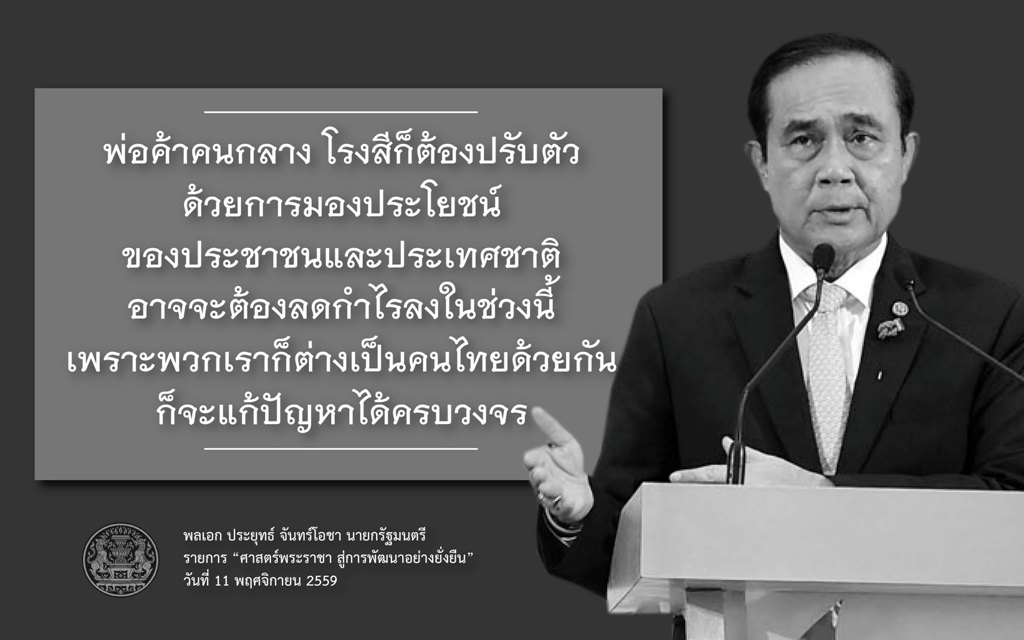 พ่อค้าคนกลาง โรงสีก็ต้องปรับตัว
ด้วยการมองประโยชน์
ของประชาชนและประเทศชาติ
อาจจะต้องลดกำไรลงในช่วงนี้
เพราะพวกเราก็ต่างเป็นคนไทยด้วยกัน
ก็จะแก้ปัญหาได้ครบวงจร

พลเอก ประยุทธ์ จันทร์โอชา นายกรัฐมนตรี
รายการ "ศาสตร์พระราชา สู่การพัฒนาอย่างยั่งยืน"
วันที่ 11 พฤศจิกายน 2559