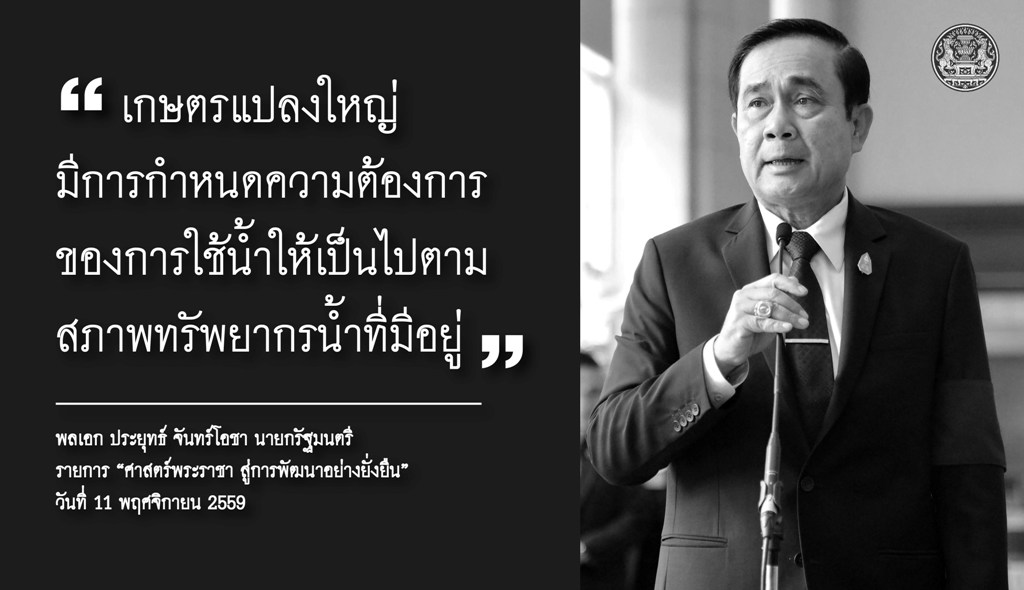 “ เกษตรแปลงใหญ่ มีการกำหนดความต้องการ ของการใช้น้ำให้เป็นไปตาม สภาพทรัพยากรน้ำที่มีอยู่ ”

พลเอก ประยุทธ์ จันทร์โอชา นายกรัฐมนตรี
รายการ “ศาสตร์พระราชา สู่การพัฒนาอย่างยั่งยืน”
วันที่ 11 พฤศจิกายน 2559