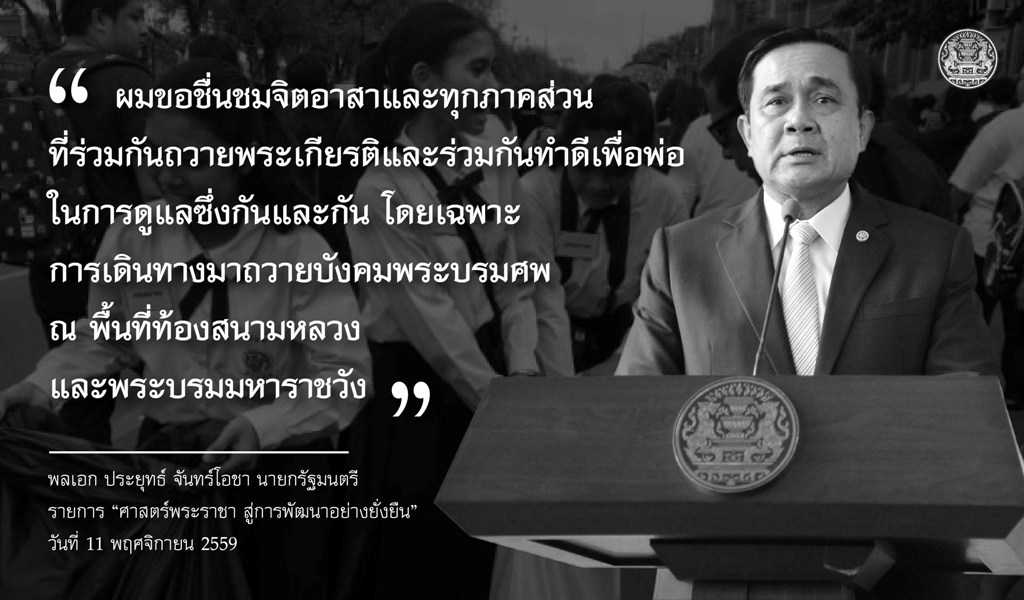 “ ผมขอชื่นชมจิตอาสาและทุกภาคส่วน ที่ร่วมกันถวายพระเกียรติและร่วมกันทำดีเพื่อพ่อ ในการดูแลซึ่งกันและกัน โดยเฉพาะ การเดินทางมาถวายบังคมพระบรมศพ ณ พื้นที่ท้องสนามหลวง และพระบรมมหาราชวัง ”

พลเอก ประยุทธ์ จันทร์โอชา นายกรัฐมนตรี
รายการ “ศาสตร์พระราชา สู่การพัฒนาอย่างยั่งยืน”
วันที่ 11 พฤศจิกายน 2559