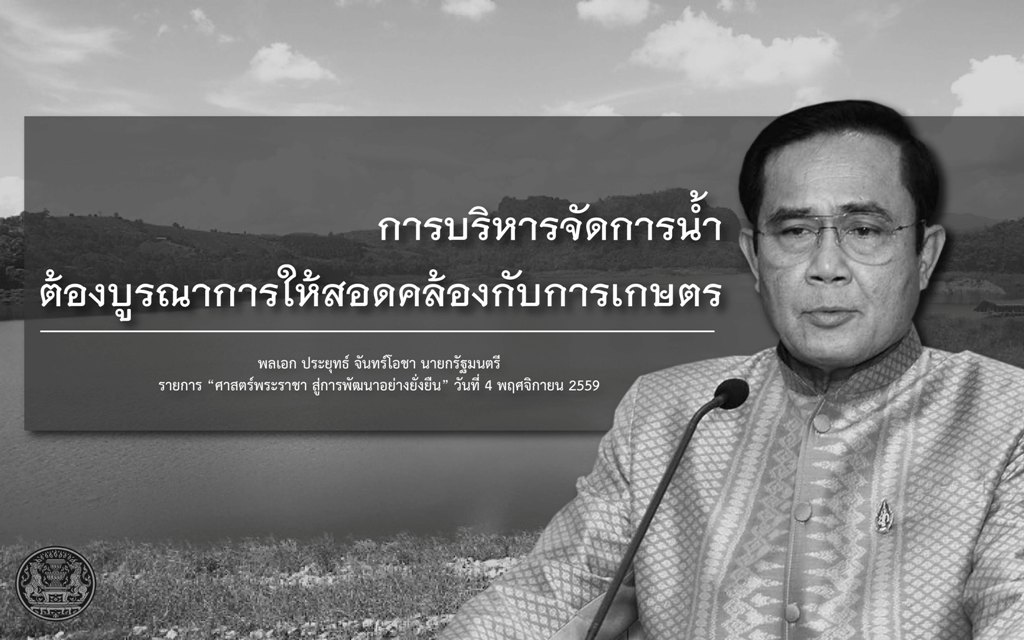 การบริหารจัดการน้ำ
ต้องบูรณาการให้สอดคล้องกับการเกษตร

พลเอก ประยุทธ์ จันทร์โอชา นายกรัฐมนตรี
รายการ "ศาสตร์พระราชา สู่การพัฒนาอย่างยั่งยืน" วันที่ 4 พฤศจิกายน 2559