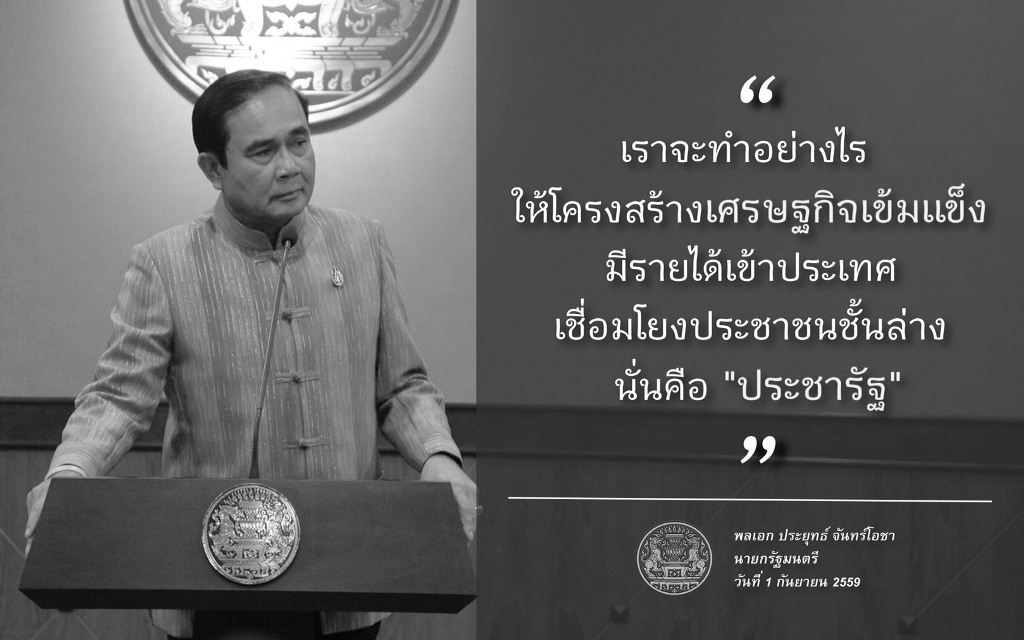 “
เราจะทำอย่างไร
ให้โครงสร้างเศรษฐกิจเข้มแข็ง
มีรายได้เข้าประเทศ
เชื่อมโยงประชาชนชั้นล่าง
นั่นคือ "ประชารัฐ"
”

พลเอก ประยุทธ์ จันทร์โอชา
นายกรัฐมนตรี
วันที่ 1 กันยายน 2559