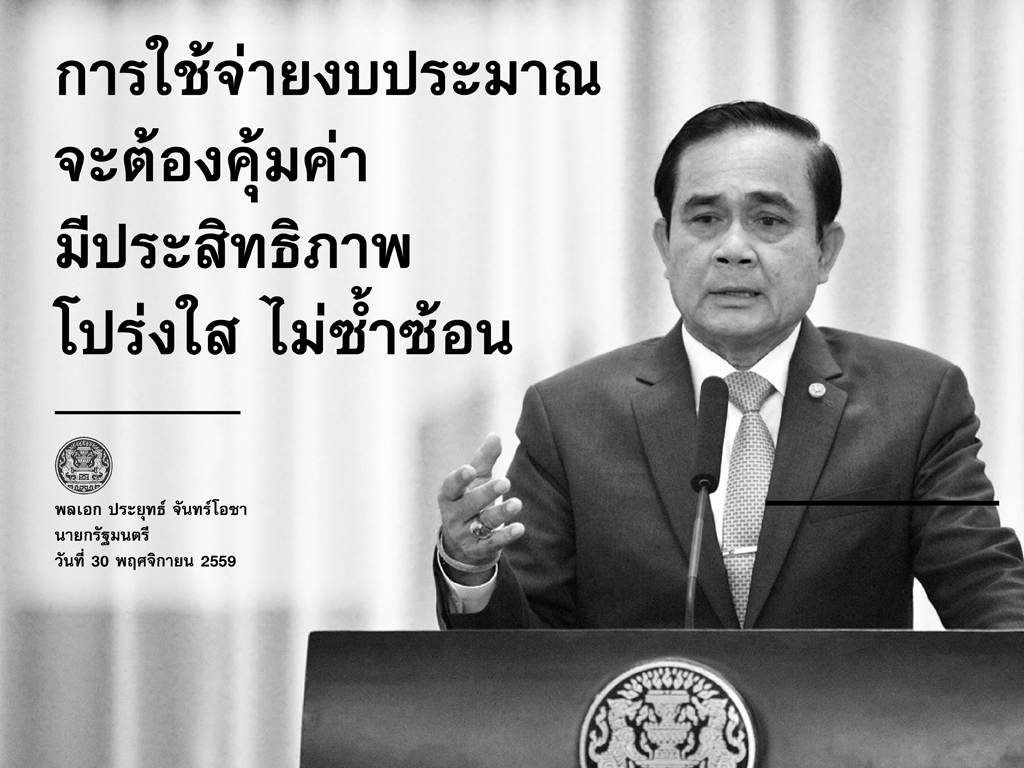 การใช้จ่ายงบประมาณ
จะต้องคุ้มค่า
มีประสิทธิภาพ
โปร่งใส ไม่ซ้ำซ้อน

พลเอก ประยุทธ์ จันทร์โอชา
นายกรัฐมนตรี
วันที่ 30 พฤศจิกายน 2559