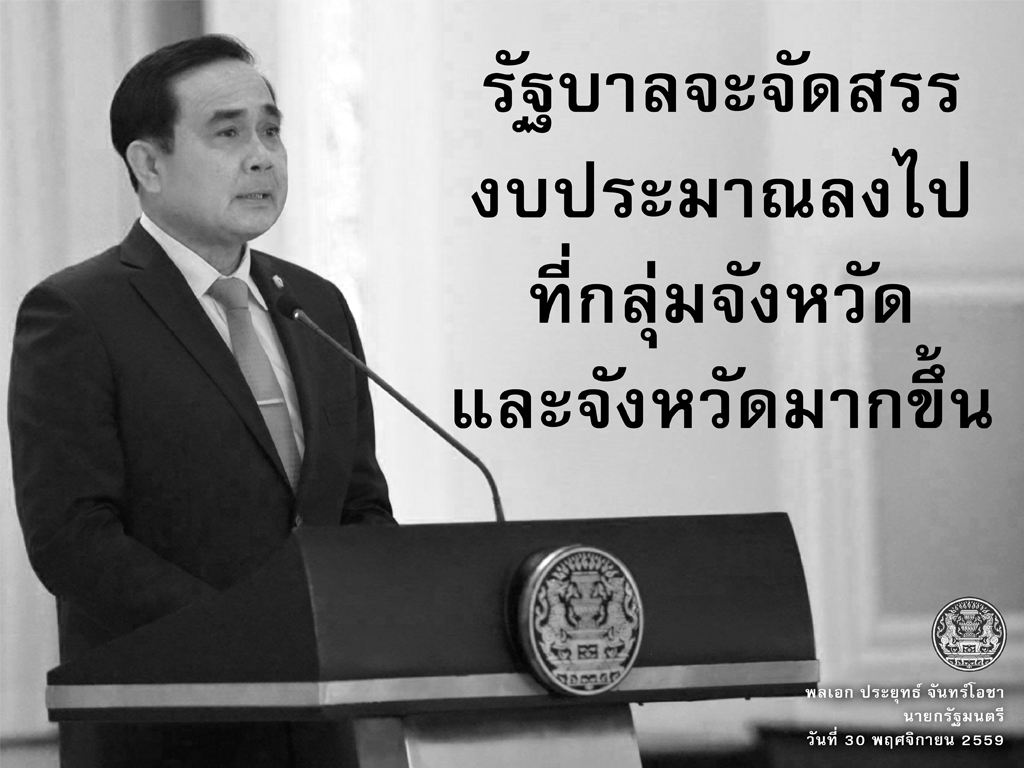 รัฐบาลจะจัดสรร งบประมาณลงไป ที่กลุ่มจังหวัด และจังหวัดมากขึ้น

พลเอก ประยุทธ์ จันทร์โอชา
นายกรัฐมนตรี
วันที่ 30 พฤศจิกายน 2559