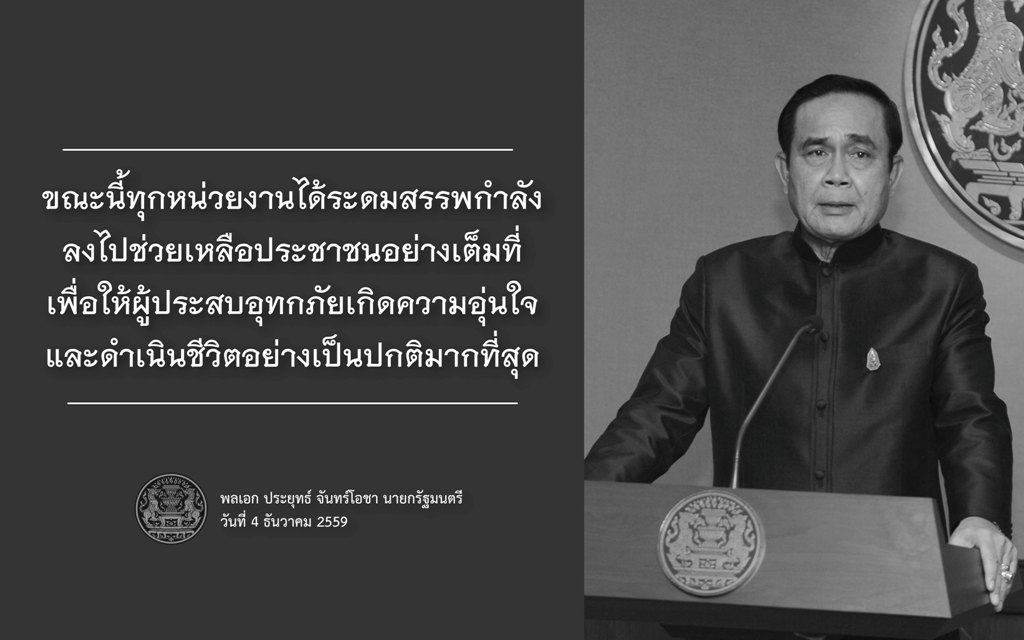 ขณะนี้ทุกหน่วยงานได้ระดมสรรพกำลัง ลงไปช่วยเหลือประชาชนอย่างเต็มที่ เพื่อให้ผู้ประสบอุทกภัยเกิดความอุ่นใจ และดำเนินชีวิตอย่างเป็นปกติมากที่สุด

พลเอก ประยุทธ์ จันทร์โอชา นายกรัฐมนตรี
วันที่ 4 ธันวาคม 2559