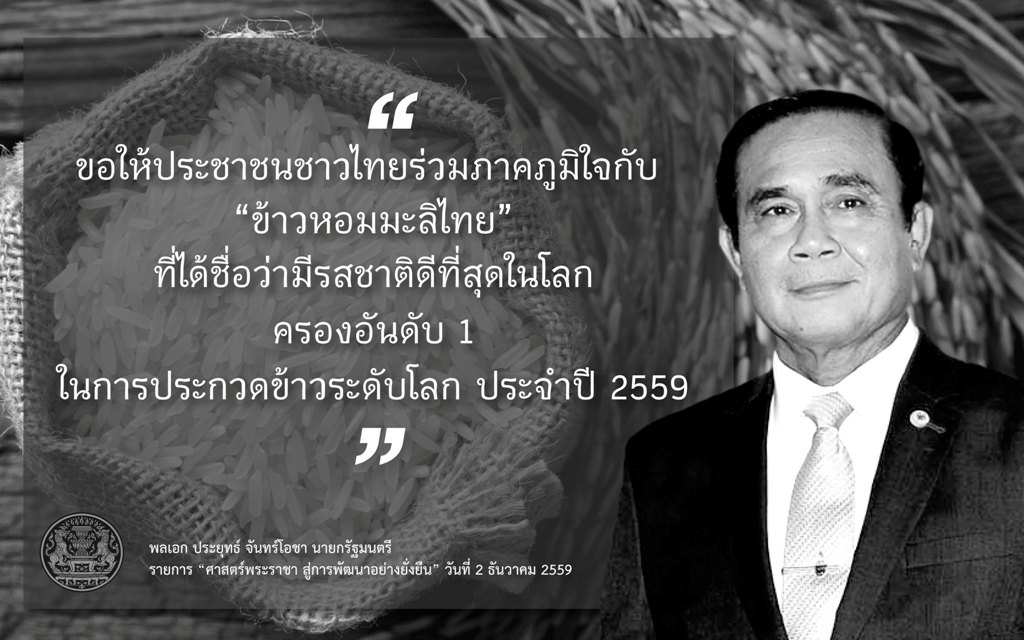 “

ขอให้ประชาชนชาวไทยร่วมภาคภูมิใจกับ “ข้าวหอมมะลิไทย” ที่ได้ชื่อว่ามีรสชาติดีที่สุดในโลก ครองอันดับ 1 ในการประกวดข้าวระดับโลก ประจำปี 2559

”

พลเอก ประยุทธ์ จันทร์โอชา นายกรัฐมนตรี
รายการ “ศาสตร์พระราชา สู่การพัฒนาอย่างยั่งยืน” วันที่ 2 ธันวาคม 2559