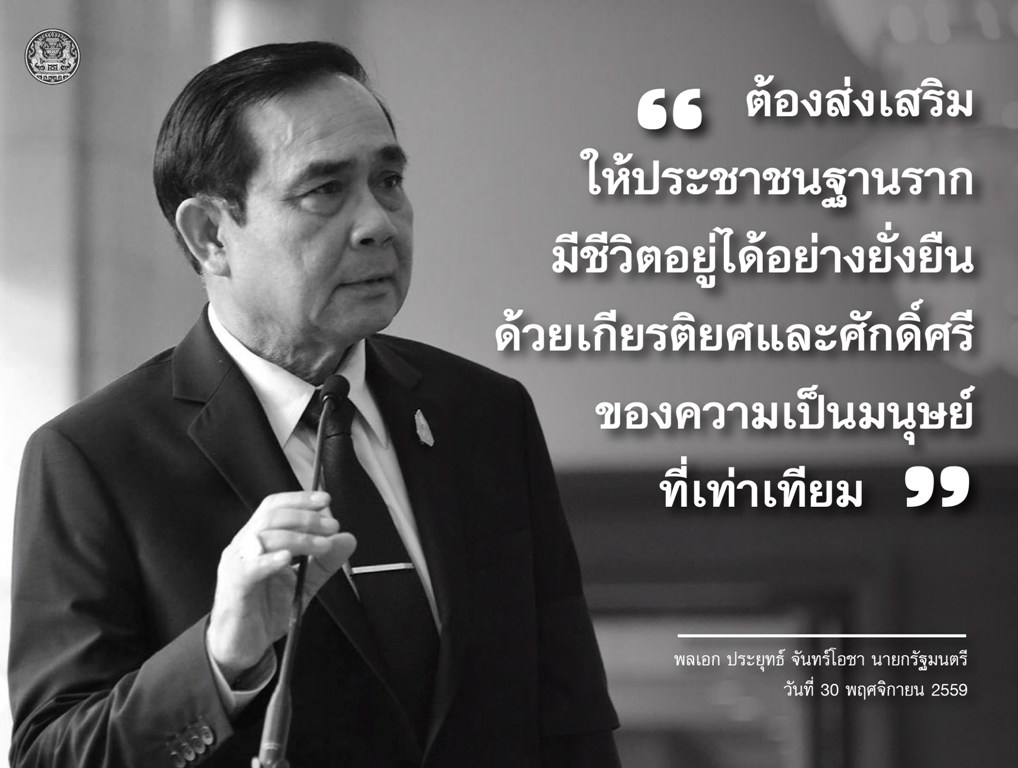 “ ต้องส่งเสริม ให้ประชาชนฐานราก มีชีวิตอยู่ได้อย่างยั่งยืน ด้วยเกียรติยศและศักดิ์ศรี ของความเป็นมนุษย์ ที่เท่าเทียม ”

พลเอก ประยุทธ์ จันทร์โอชา นายกรัฐมนตรี
วันที่ 30 พฤศจิกายน 2559