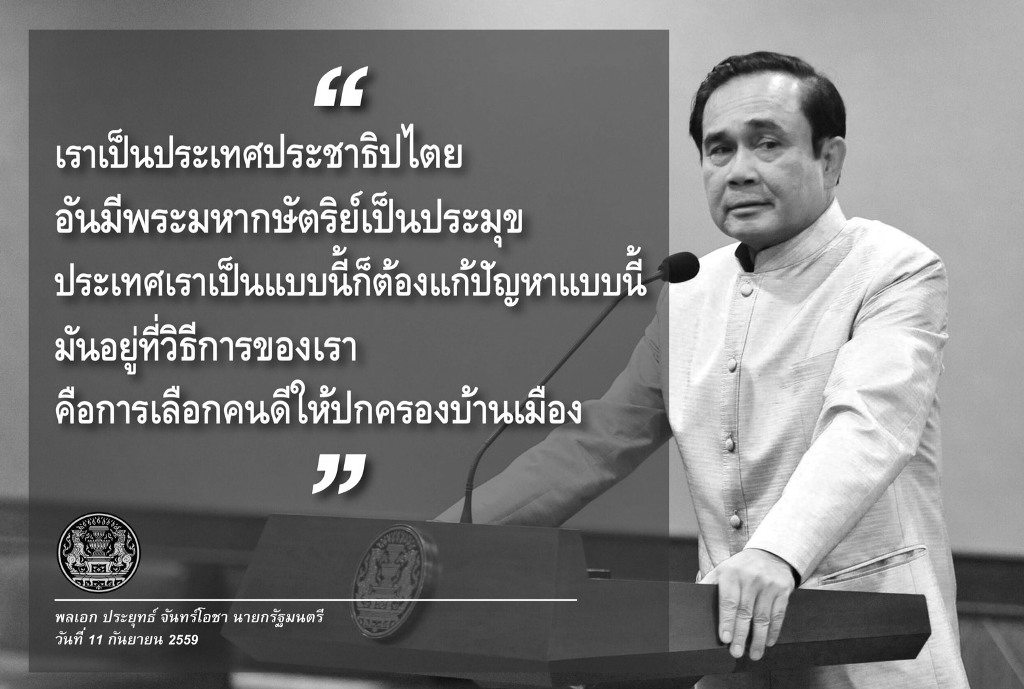 “
เราเป็นประเทศประชาธิปไตย
อันมีพระมหากษัตริย์เป็นประมุข
ประเทศเราเป็นแบบนี้ก็ต้องแก้ปัญหาแบบนี้
มันอยู่ที่วิธีการของเรา
คือการเลือกคนดีให้ปกครองบ้านเมือง
”

พลเอก ประยุทธ์ จันทร์โอชา นายกรัฐมนตรี
วันที่ 11 กันยายน 2559