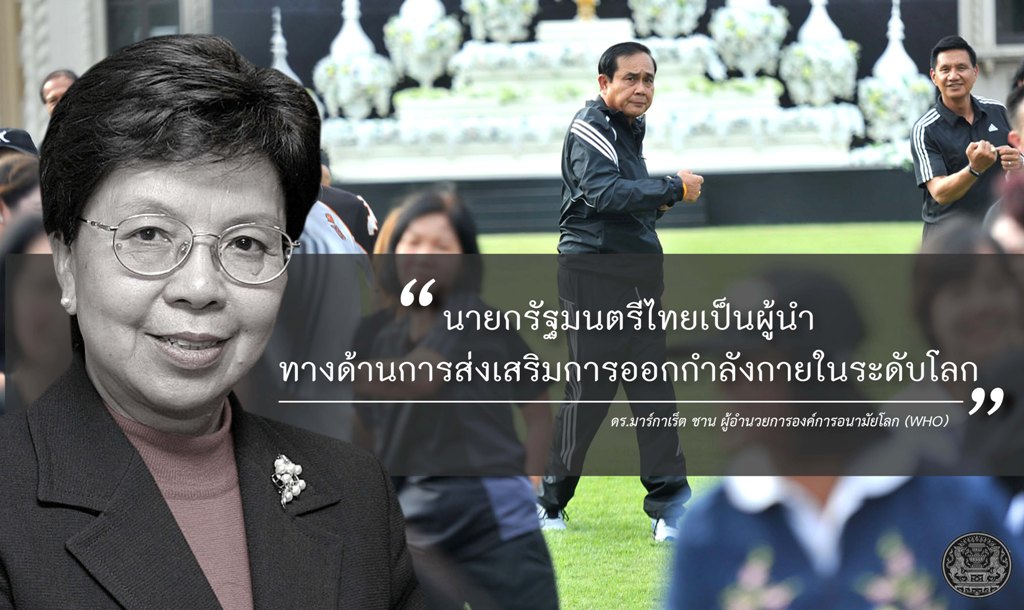 “ นายกรัฐมนตรีไทยเป็นผู้นำ
ทางด้านการส่งเสริมการออกกำลังกายในระดับโลก ”

ดร.มาร์กาเร็ต ชาน ผู้อำนวยการองค์การอนามัยโลก (WHO)