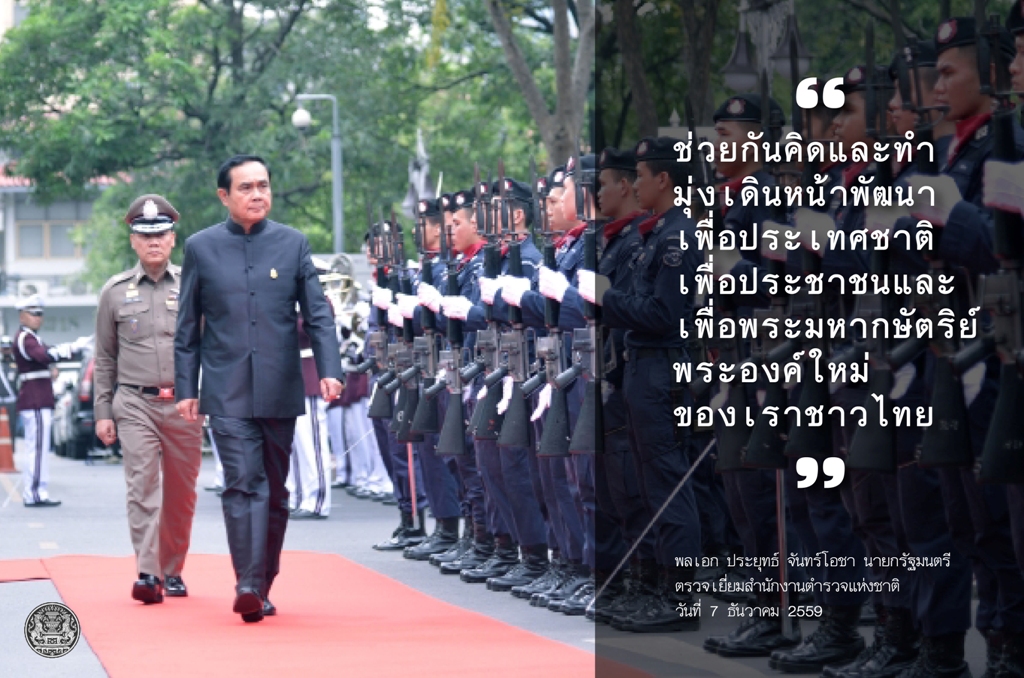 “
ช่วยกันคิดและทำ
มุ่งเดินหน้าพัฒนา
เพื่อประเทศชาติ
เพื่อประชาชนและ
เพื่อพระมหากษัตริย์
พระองค์ใหม่
ของเราชาวไทย
”

พลเอก ประยุทธ์ จันทร์โอชา นายกรัฐมนตรี
ตรวจเยี่ยมสำนักงานตำรวจแห่งชาติ
วันที่ 7 ธันวาคม 2559