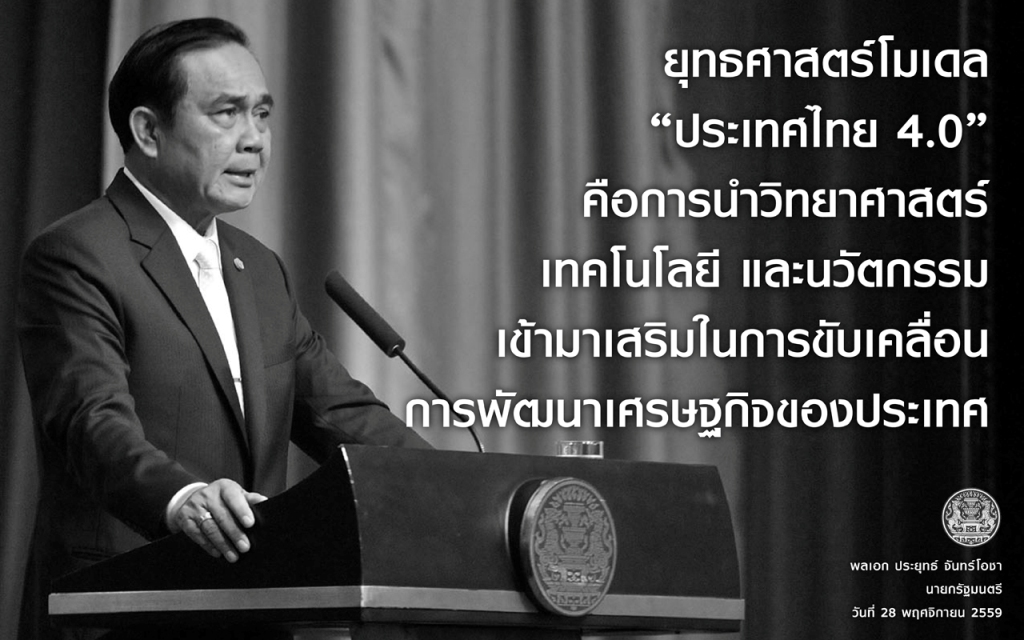 ยุทธศาสตร์โมเดล
“ประเทศไทย 4.0”
คือการนำวิทยาศาสตร์
เทคโนโลยี และนวัตกรรม
เข้ามาเสริมในการขับเคลื่อน
การพัฒนาเศรษฐกิจของประเทศ

พลเอก ประยุทธ์ จันทร์โอชา
นายกรัฐมนตรี
วันที่ 28 พฤศจิกายน 2559