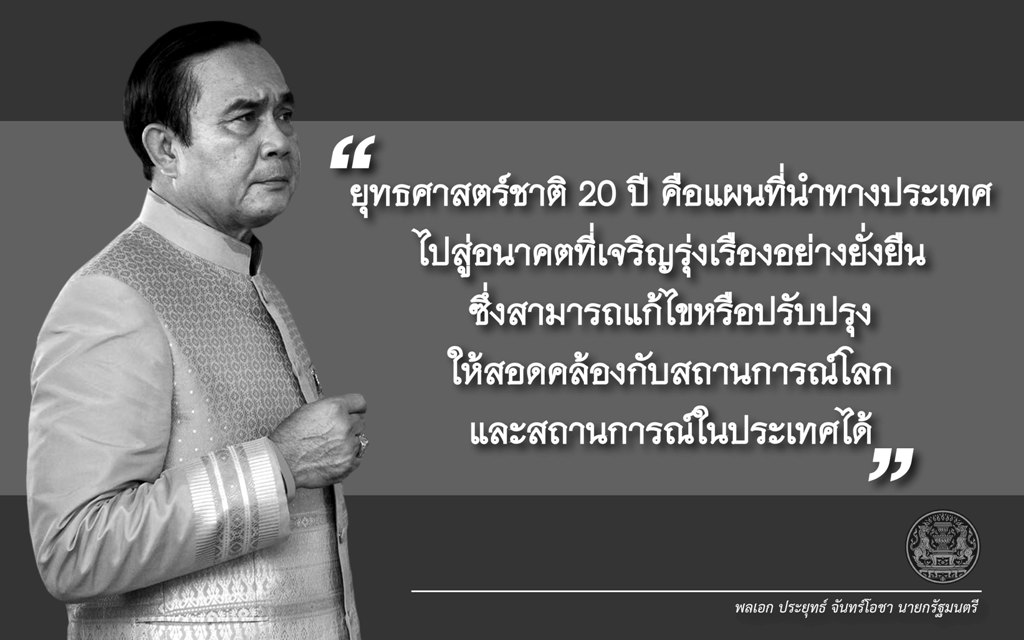 “ยุทธศาสตร์ชาติ 20 ปี คือแผนที่นำทางประเทศ
ไปสู่อนาคตที่เจริญรุ่งเรืองอย่างยั่งยืน
ซึ่งสามารถแก้ไขหรือปรับปรุง
ให้สอดคล้องกับสถานการณ์โลก
และสถานการณ์ในประเทศได้”

พลเอก ประยุทธ์ จันทร์โอชา นายกรัฐมนตรี