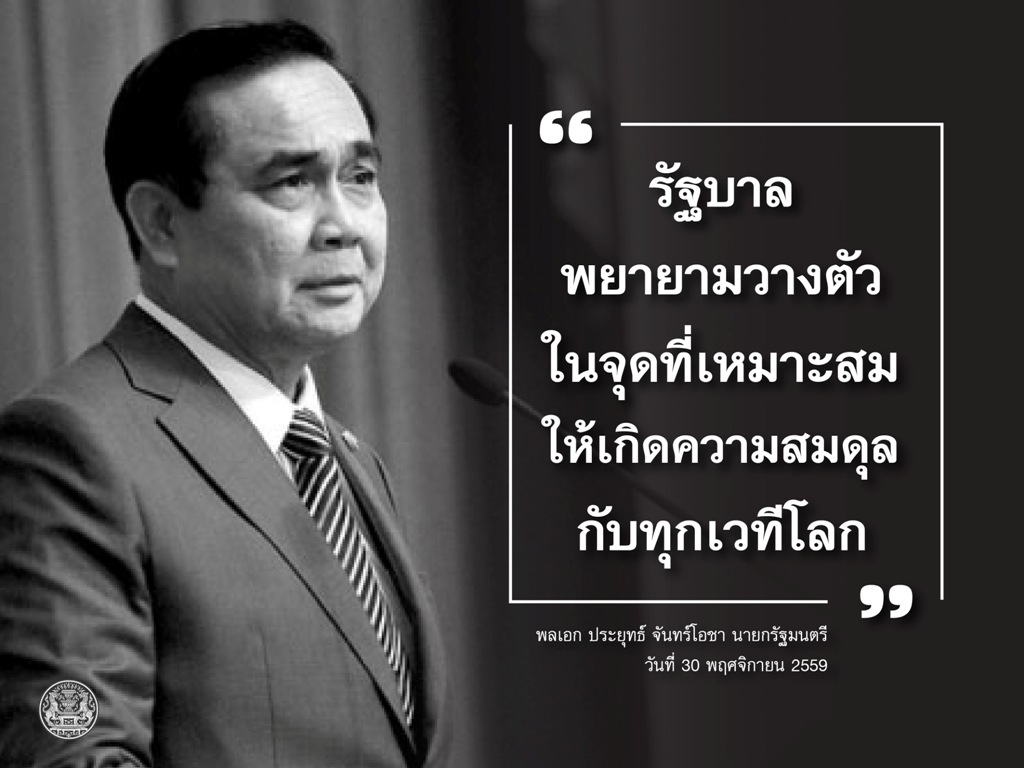 “ รัฐบาล
พยายามวางตัว
ในจุดที่เหมาะสม
ให้เกิดความสมดุล
กับทุกเวทีโลก ”

พลเอก ประยุทธ์ จันทร์โอชา นายกรัฐมนตรี
วันที่ 30 พฤศจิกายน 2559