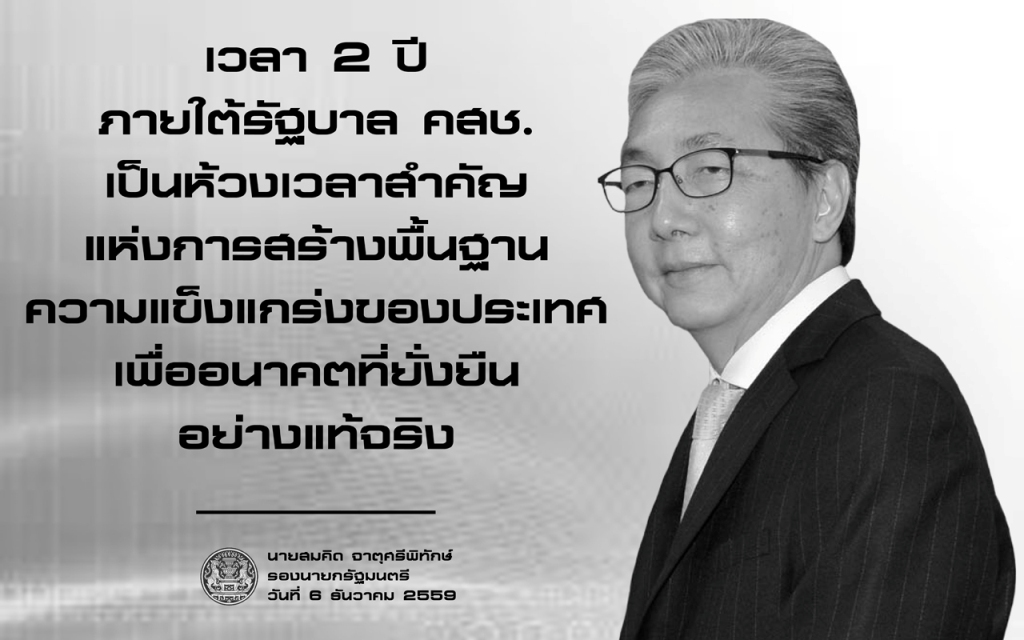 เวลา 2 ปี
ภายใต้รัฐบาล คสช.
เป็นห้วงเวลาสำคัญ
แห่งการสร้างพื้นฐาน
ความแข็งแกร่งของประเทศ
เพื่ออนาคตที่ยั่งยืน
อย่างแท้จริง

นายสมคิด จาตุศรีพิทักษ์
รองนายกรัฐมนตรี
วันที่ 6 ธันวาคม 2559