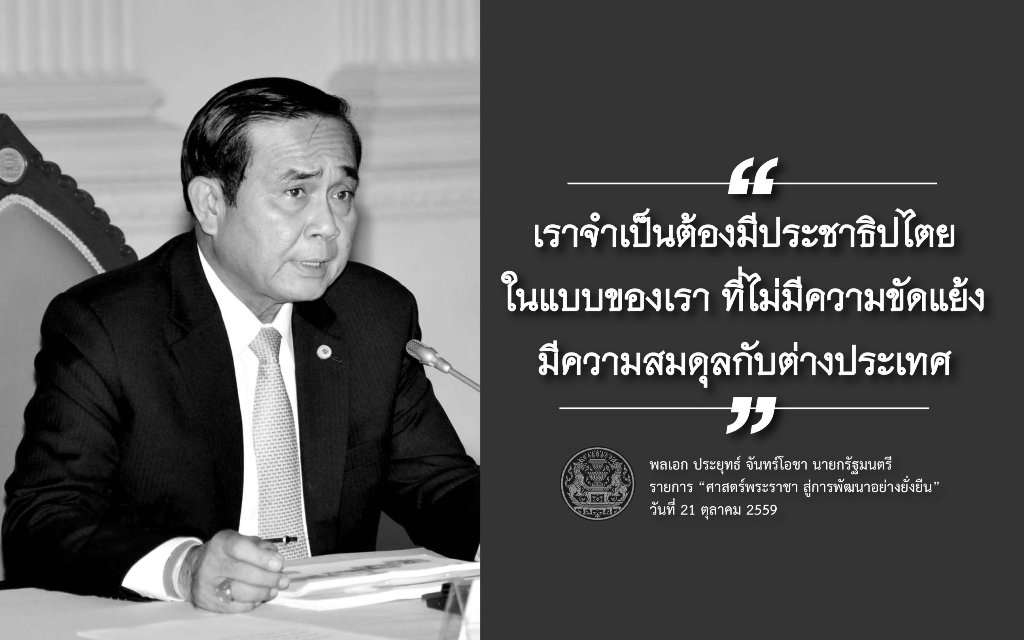 “

เราจำเป็นต้องมีประชาธิปไตย ในแบบของเรา ที่ไม่มีความขัดแย้ง มีความสมดุลกับต่างประเทศ

”

พลเอก ประยุทธ์ จันทร์โอชา นายกรัฐมนตรี
รายการ “ศาสตร์พระราชา สู่การพัฒนาอย่างยั่งยืน”
วันที่ 21 ตุลาคม 2559