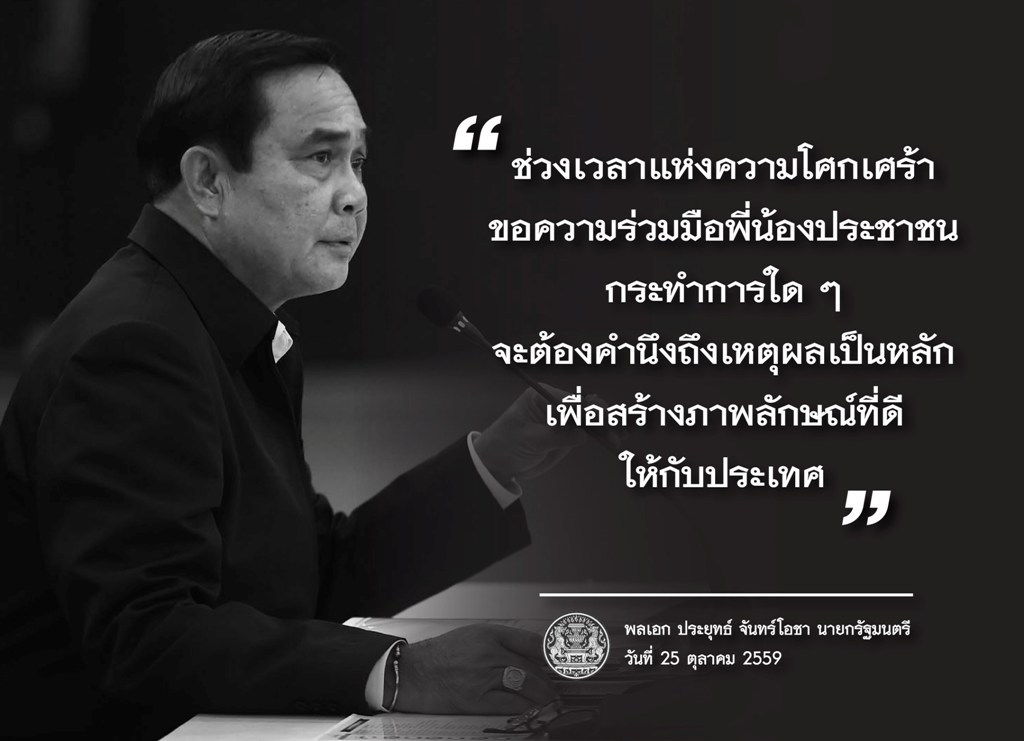 “ ช่วงเวลาแห่งความโศกเศร้า ขอความร่วมมือพี่น้องประชาชน กระทำการใด ๆ จะต้องคำนึงถึงเหตุผลเป็นหลัก เพื่อสร้างภาพลักษณ์ที่ดี ให้กับประเทศ ”

พลเอก ประยุทธ์ จันทร์โอชา นายกรัฐมนตรี
วันที่ 25 ตุลาคม 2559