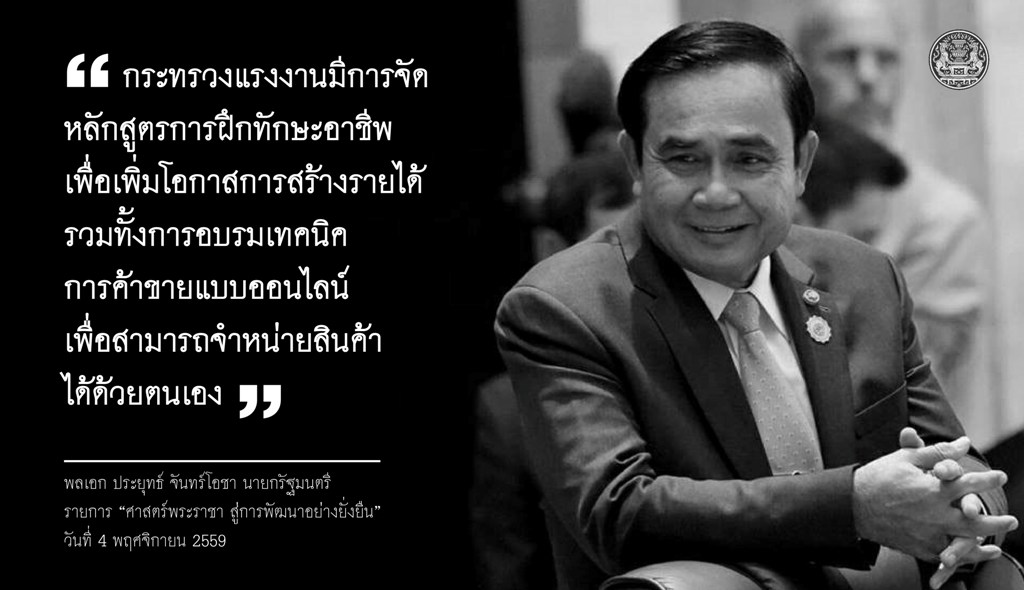 “ กระทรวงแรงงานมีการจัดหลักสูตรการฝึกทักษะอาชีพ เพื่อเพิ่มโอกาสการสร้างรายได้ รวมทั้งการอบรมเทคนิคการค้าขายแบบออนไลน์ เพื่อสามารถจำหน่ายสินค้าได้ด้วยตนเอง ”

พลเอก ประยุทธ์ จันทร์โอชา นายกรัฐมนตรี
รายการ “ศาสตร์พระราชา สู่การพัฒนาอย่างยั่งยืน”
วันที่ 4 พฤศจิกายน 2559