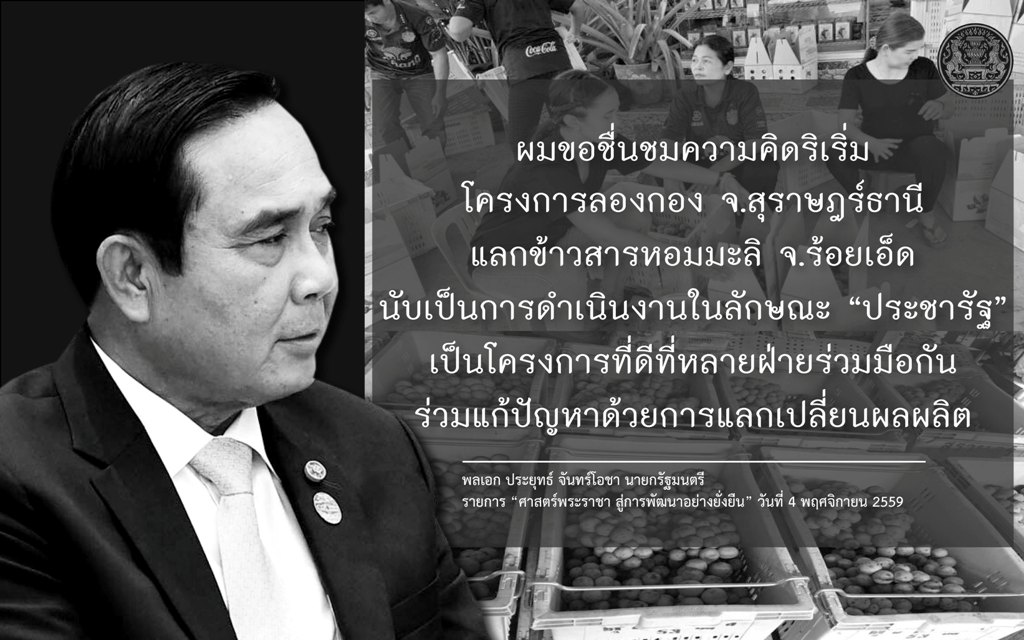 Coca-Cola

ผมขอชื่นชมความคิดริเริ่ม
โครงการลองกอง จ.สุราษฎร์ธานี
แลกข้าวสารหอมมะลิ จ.ร้อยเอ็ด
นับเป็นการดำเนินงานในลักษณะ “ประชารัฐ”
เป็นโครงการที่ดีที่หลายฝ่ายร่วมมือกัน
ร่วมแก้ปัญหาด้วยการแลกเปลี่ยนผลผลิต

พลเอก ประยุทธ์ จันทร์โอชา นายกรัฐมนตรี
รายการ “ศาสตร์พระราชา สู่การพัฒนาอย่างยั่งยืน” วันที่ 4 พฤศจิกายน 2559