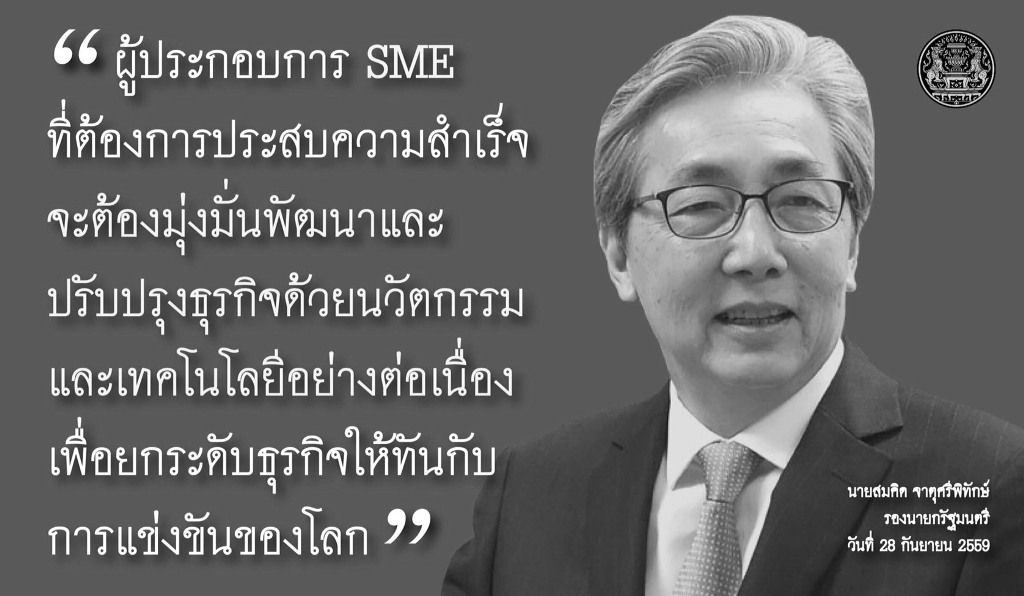 “ ผู้ประกอบการ SME ที่ต้องการประสบความสำเร็จ จะต้องมุ่งมั่นพัฒนาและ ปรับปรุงธุรกิจด้วยนวัตกรรม และเทคโนโลยีอย่างต่อเนื่อง เพื่อยกระดับธุรกิจให้ทันกับ การแข่งขันของโลก ”

นายสมคิด จาตุศรีพิทักษ์
รองนายกรัฐมนตรี
วันที่ 28 กันยายน 2559