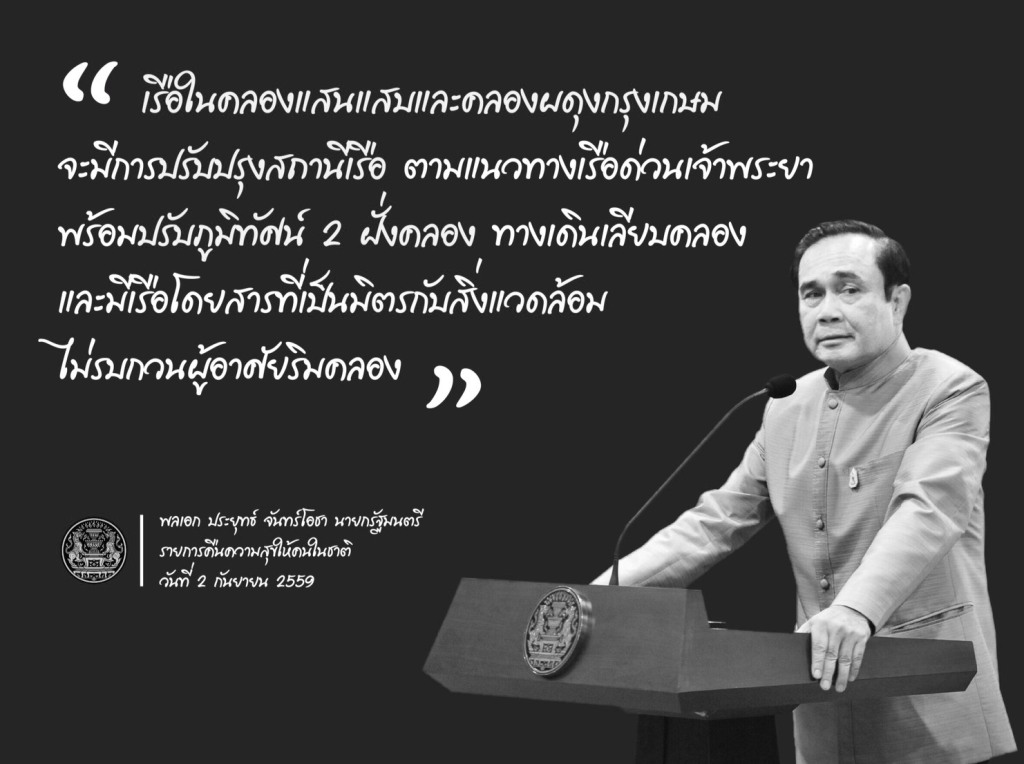 “ เรือในคลองแสนแสบและคลองผดุงกรุงเกษม จะมีการปรับปรุงสถานีเรือ ตามแนวทางเรือด่วนเจ้าพระยา พร้อมปรับภูมิทัศน์ 2 ฝั่งคลอง ทางเดินเลียบคลอง และมีเรือโดยสารที่เป็นมิตรกับสิ่งแวดล้อม ไม่รบกวนผู้อาศัยริมคลอง ”

พลเอก ประยุทธ์ จันทร์โอชา นายกรัฐมนตรี
รายการคืนความสุขให้คนในชาติ
วันที่ 2 กันยายน 2559