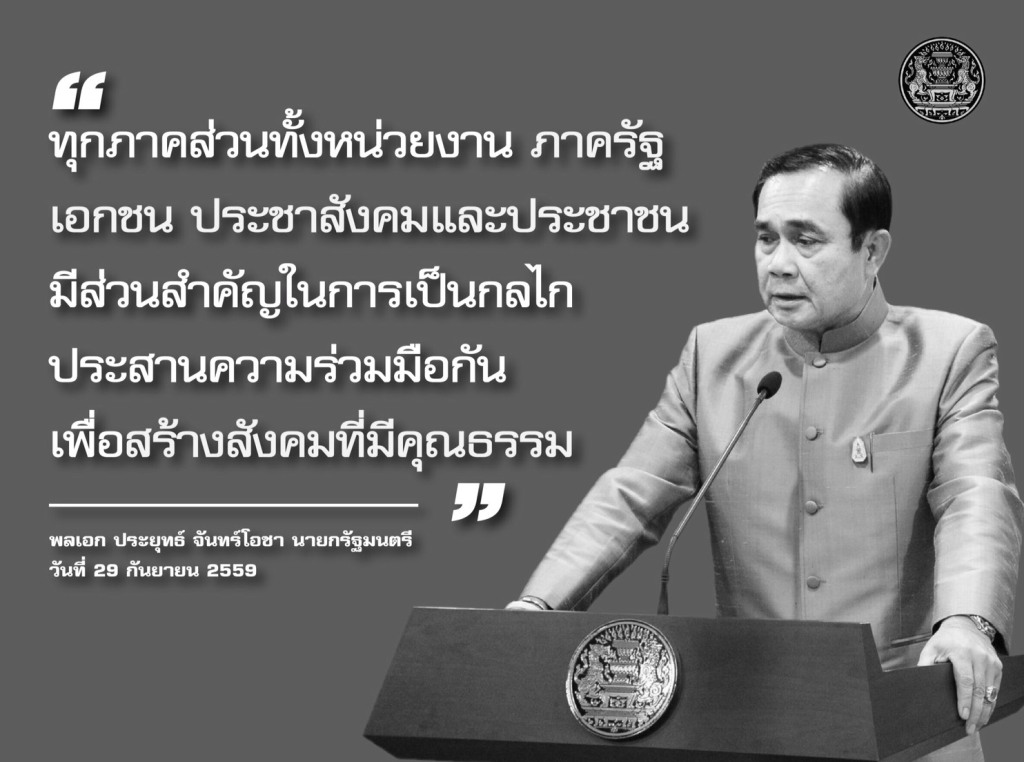 “
ทุกภาคส่วนทั้งหน่วยงาน ภาครัฐ เอกชน ประชาสังคมและประชาชน มีส่วนสำคัญในการเป็นกลไก ประสานความร่วมมือกัน เพื่อสร้างสังคมที่มีคุณธรรม
”

พลเอก ประยุทธ์ จันทร์โอชา นายกรัฐมนตรี
วันที่ 29 กันยายน 2559