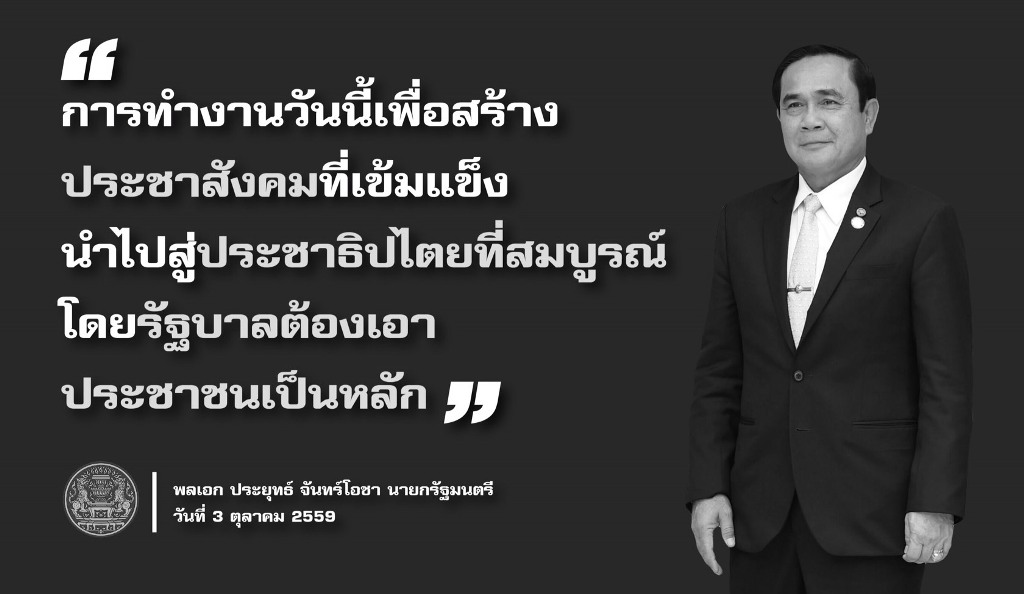 “
การทำงานวันนี้เพื่อสร้าง
ประชาสังคมที่เข้มแข็ง
นำไปสู่ประชาธิปไตยที่สมบูรณ์
โดยรัฐบาลต้องเอา
ประชาชนเป็นหลัก ”

พลเอก ประยุทธ์ จันทร์โอชา นายกรัฐมนตรี
วันที่ 3 ตุลาคม 2559