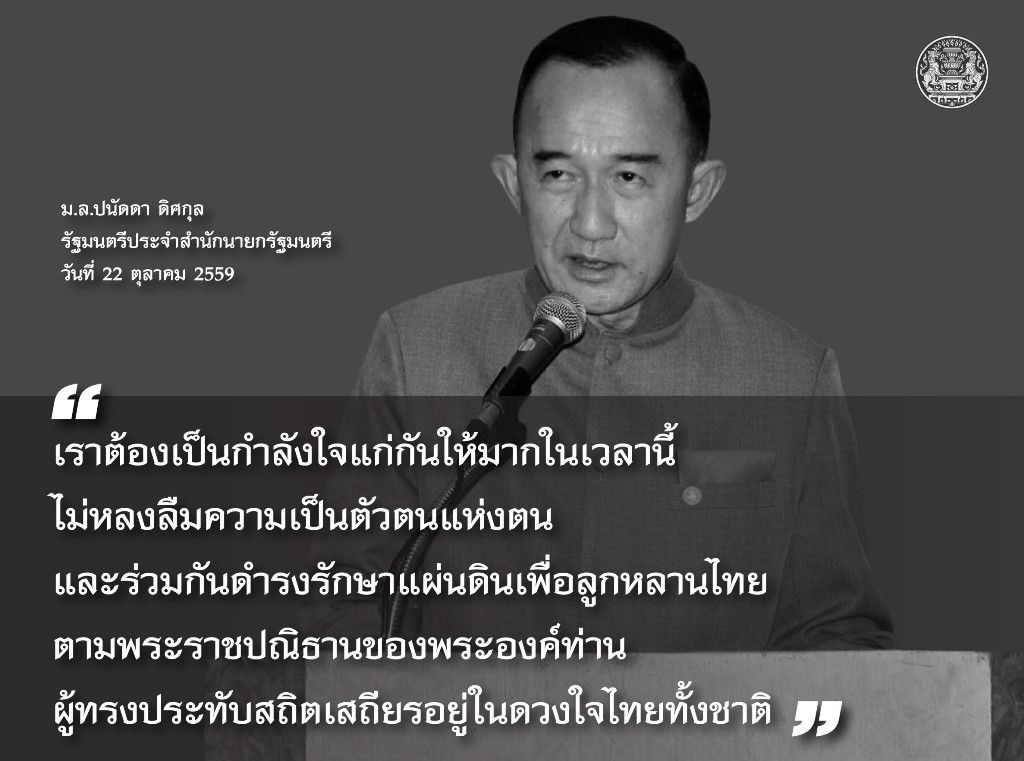 ม.ล.ปนัดดา ดิศกุล
รัฐมนตรีประจำสำนักนายกรัฐมนตรี
วันที่ 22 ตุลาคม 2559

“
เราต้องเป็นกำลังใจแก่กันให้มากในเวลานี้
ไม่หลงลืมความเป็นตัวตนแห่งตน
และร่วมกันดำรงรักษาแผ่นดินเพื่อลูกหลานไทย
ตามพระราชปณิธานของพระองค์ท่าน
ผู้ทรงประทับสถิตเสถียรอยู่ในดวงใจไทยทั้งชาติ ”