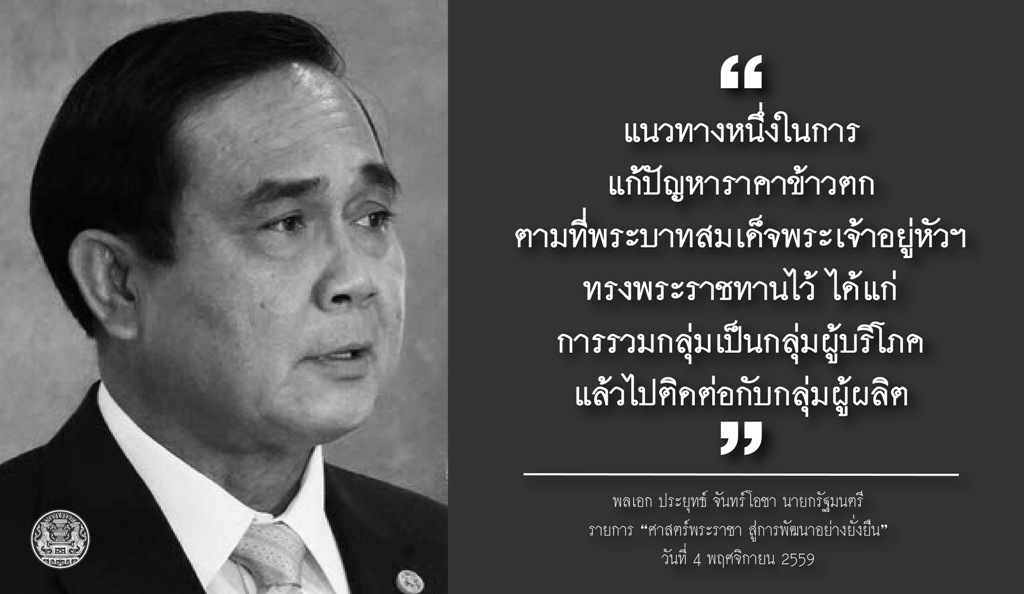 “
แนวทางหนึ่งในการ
แก้ปัญหาราคาข้าวตก
ตามที่พระบาทสมเด็จพระเจ้าอยู่หัวฯ
ทรงพระราชทานไว้ ได้แก่
การรวมกลุ่มเป็นกลุ่มผู้บริโภค
แล้วไปติดต่อกับกลุ่มผู้ผลิต
”

พลเอก ประยุทธ์ จันทร์โอชา นายกรัฐมนตรี
รายการ “ศาสตร์พระราชา สู่การพัฒนาอย่างยั่งยืน”
วันที่ 4 พฤศจิกายน 2559