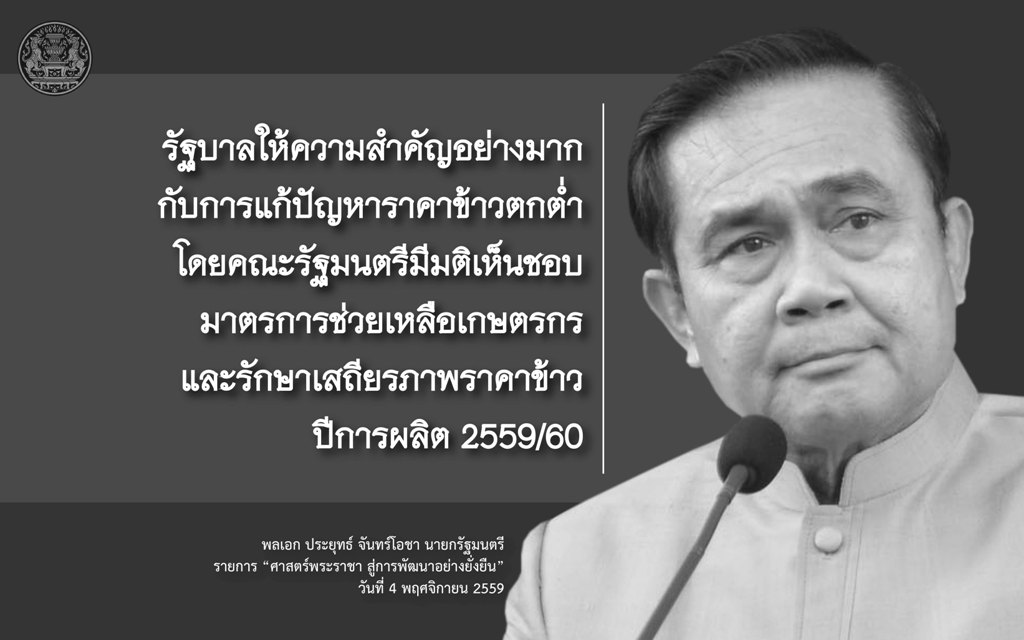 รัฐบาลให้ความสำคัญอย่างมาก กับการแก้ปัญหาราคาข้าวตกต่ำ โดยคณะรัฐมนตรีมีมติเห็นชอบ มาตรการช่วยเหลือเกษตรกร และรักษาเสถียรภาพราคาข้าว ปีการผลิต 2559/60

พลเอก ประยุทธ์ จันทร์โอชา นายกรัฐมนตรี
รายการ "ศาสตร์พระราชา สู่การพัฒนาอย่างยั่งยืน"
วันที่ 4 พฤศจิกายน 2559