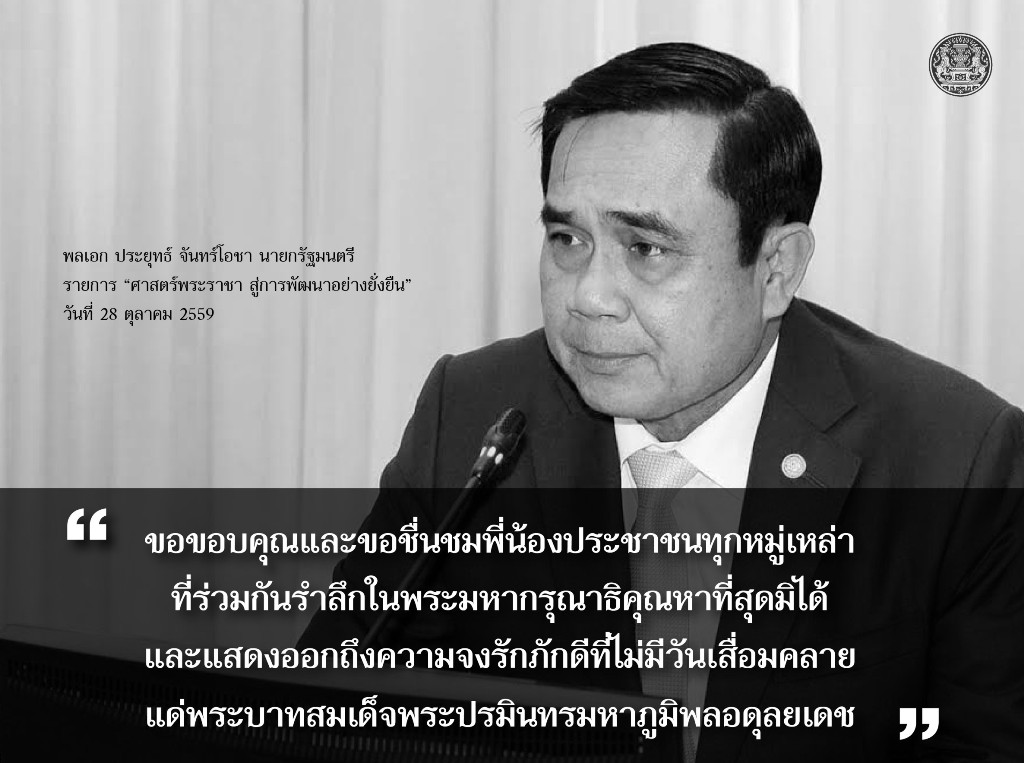 พลเอก ประยุทธ์ จันทร์โอชา นายกรัฐมนตรี
รายการ “ศาสตร์พระราชา สู่การพัฒนาอย่างยั่งยืน”
วันที่ 28 ตุลาคม 2559

“ ขอขอบคุณและขอชื่นชมพี่น้องประชาชนทุกหมู่เหล่า ที่ร่วมกันรำลึกในพระมหากรุณาธิคุณหาที่สุดมิได้ และแสดงออกถึงความจงรักภักดีที่ไม่มีวันเสื่อมคลาย แด่พระบาทสมเด็จพระปรมินทรมหาภูมิพลอดุลยเดช ”