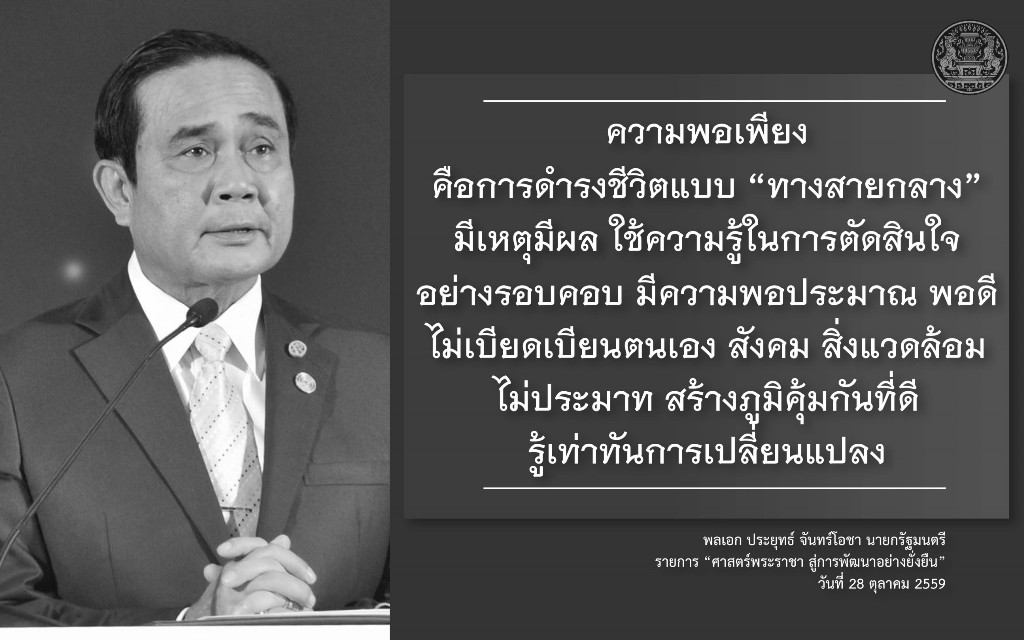 ความพอเพียง
คือการดำรงชีวิตแบบ “ทางสายกลาง”
มีเหตุมีผล ใช้ความรู้ในการตัดสินใจ
อย่างรอบคอบ มีความพอประมาณ พอดี
ไม่เบียดเบียนตนเอง สังคม สิ่งแวดล้อม
ไม่ประมาท สร้างภูมิคุ้มกันที่ดี
รู้เท่าทันการเปลี่ยนแปลง

พลเอก ประยุทธ์ จันทร์โอชา นายกรัฐมนตรี
รายการ “ศาสตร์พระราชา สู่การพัฒนาอย่างยั่งยืน”
วันที่ 28 ตุลาคม 2559